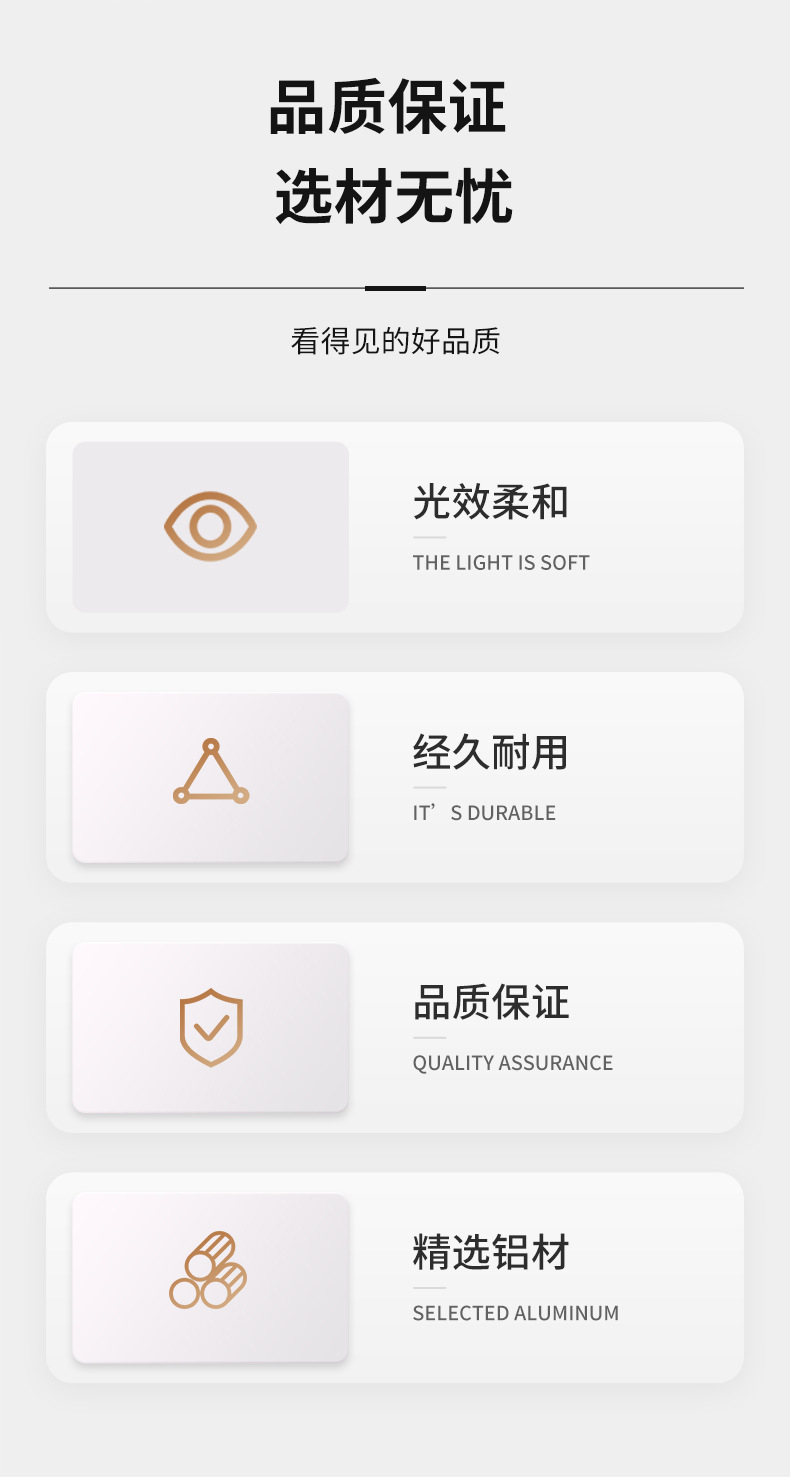 品质保证
选材无忧

看得见的好品质

光效柔和
THE LIGHT IS SOFT

经久耐用
IT'S DURABLE

品质保证
QUALITY ASSURANCE

精选铝材
SELECTED ALUMINUM