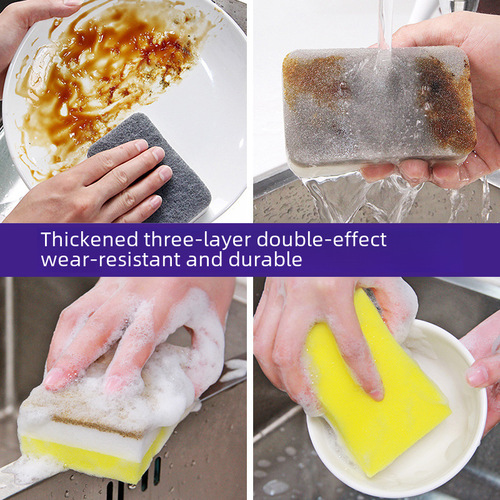 Thickened three-layer double-effect wear-resistant and durable