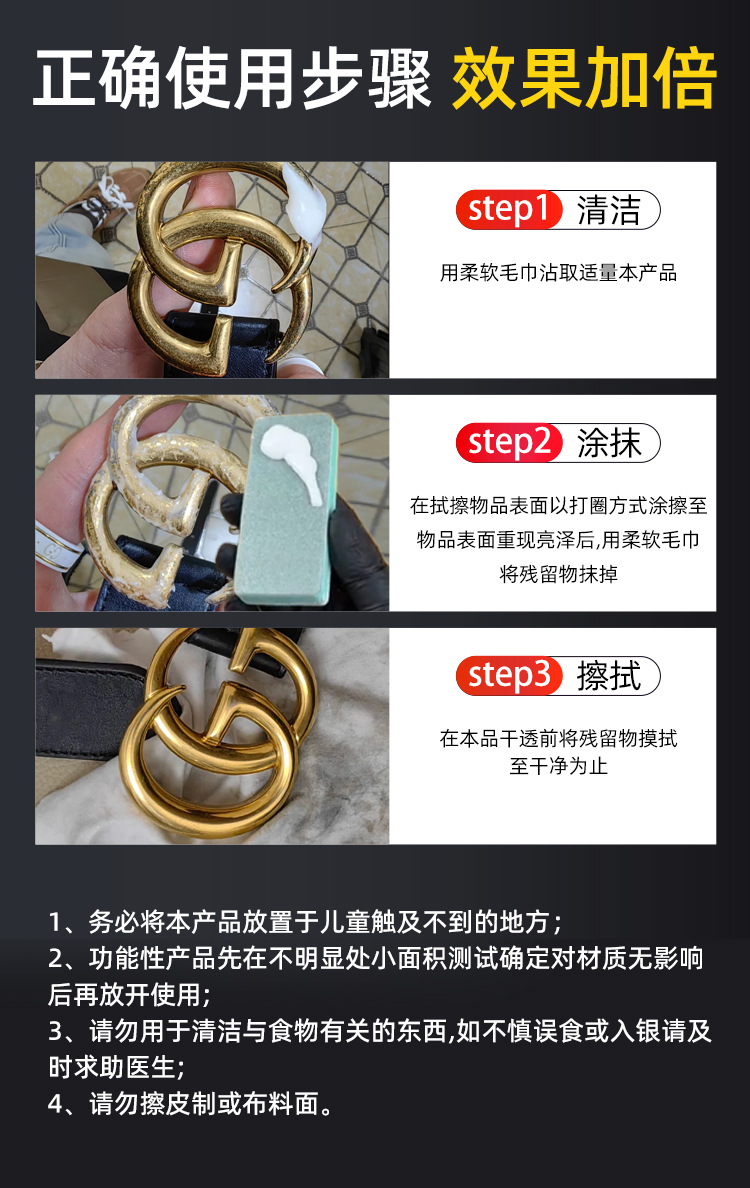 正确使用步骤 效果加倍

step1 清洁

用柔软毛巾沾取适量本产品

step2 涂抹

在拭擦物品表面以打圈方式涂擦至物品表面重现亮泽后,用柔软毛巾将残留物抹掉

step3 擦拭

在本品干透前将残留物摸拭至干净为止

1、务必将本产品放置于儿童触及不到的地方；
2、功能性产品先在不明显处小面积测试确定对材质无影响后再放开使用;
3、请勿用于清洁与食物有关的东西,如不慎误食或入银请及时求助医生;
4、请勿擦皮制或布料面。