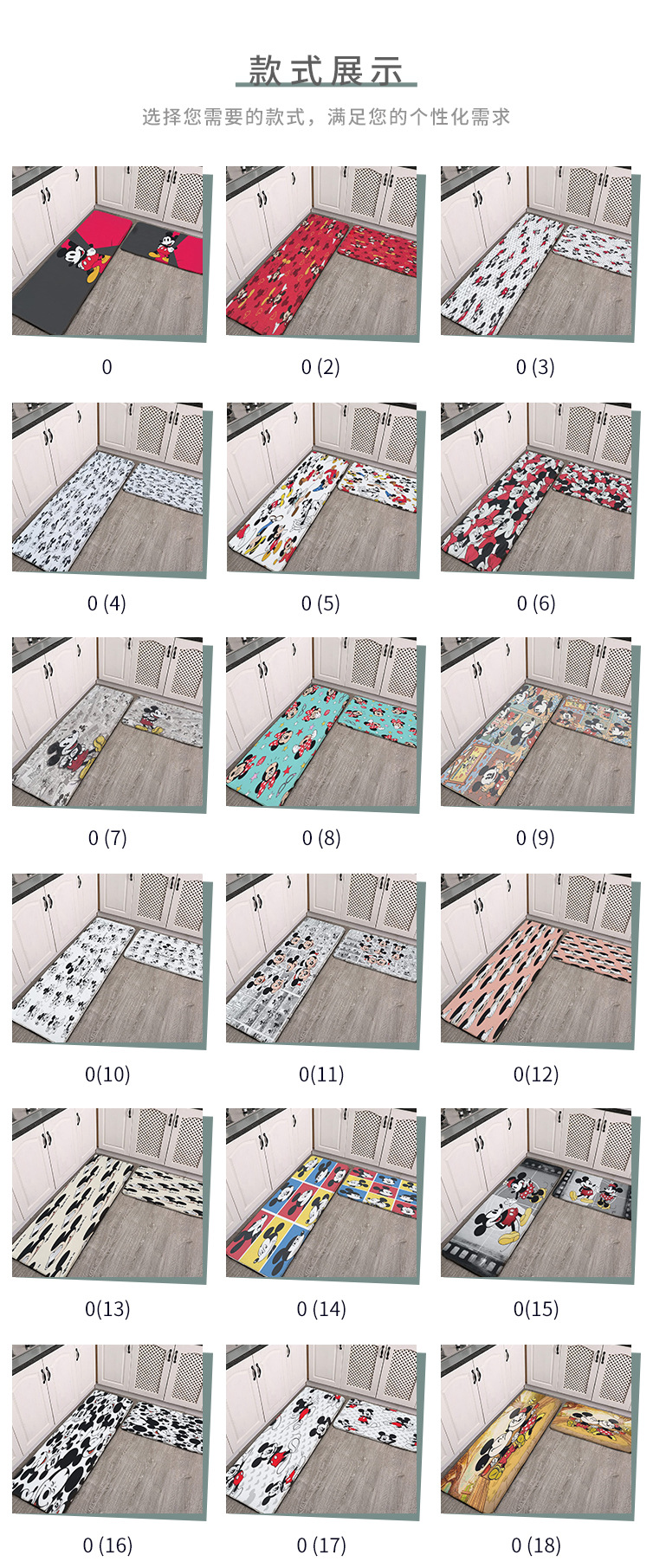 款式展示

选择您需要的款式，满足您的个性化需求

0

0 (2)

0 (3)

0 (4)

0 (5)

0 (6)

0 (7)

0 (8)

0 (9)

0(10)

0(11)

0(12)

0(13)

0 (14)

0(15)

0 (16)

0 (17)

0 (18)