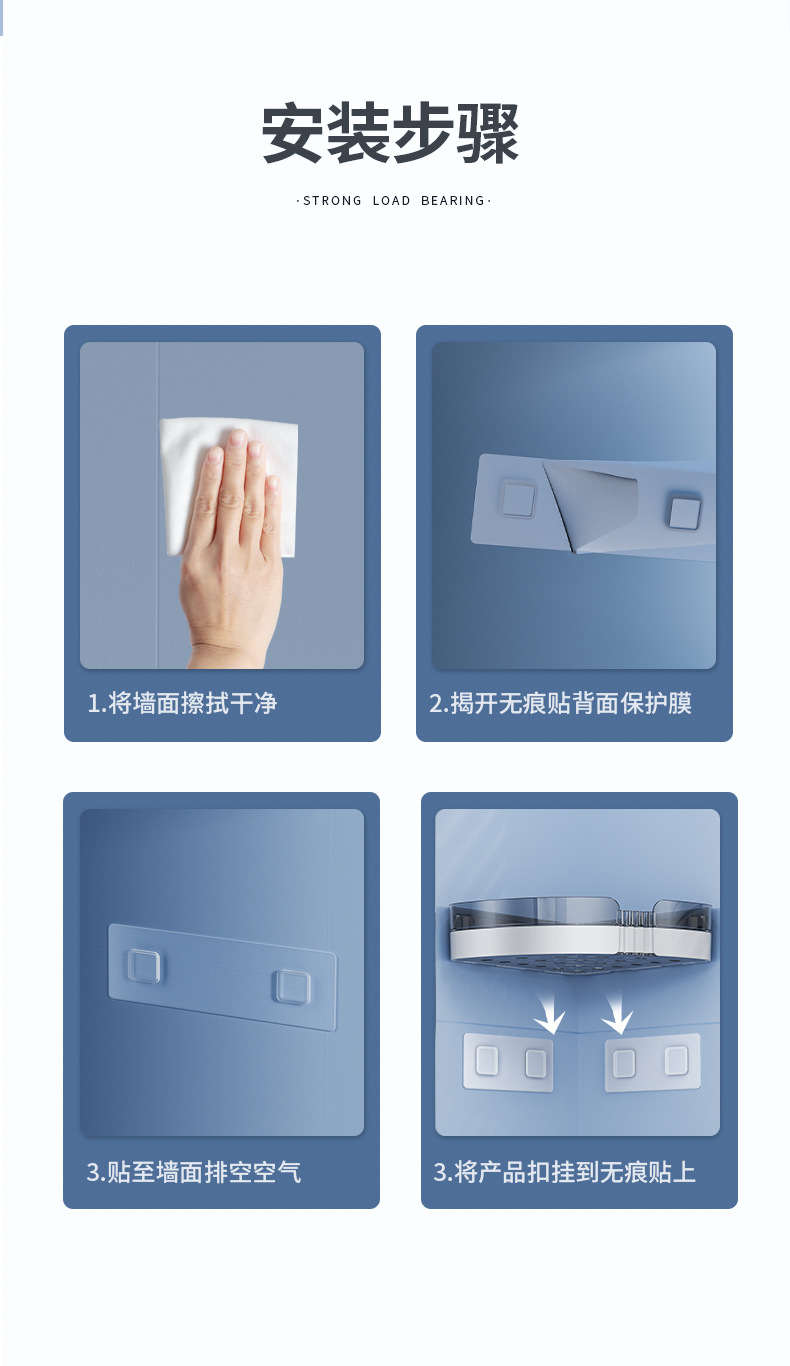 安装步骤

·STRONG LOAD BEARING·

1.将墙面擦拭干净

2.揭开无痕贴背面保护膜

3.贴至墙面排空空气

3.将产品扣挂到无痕贴上