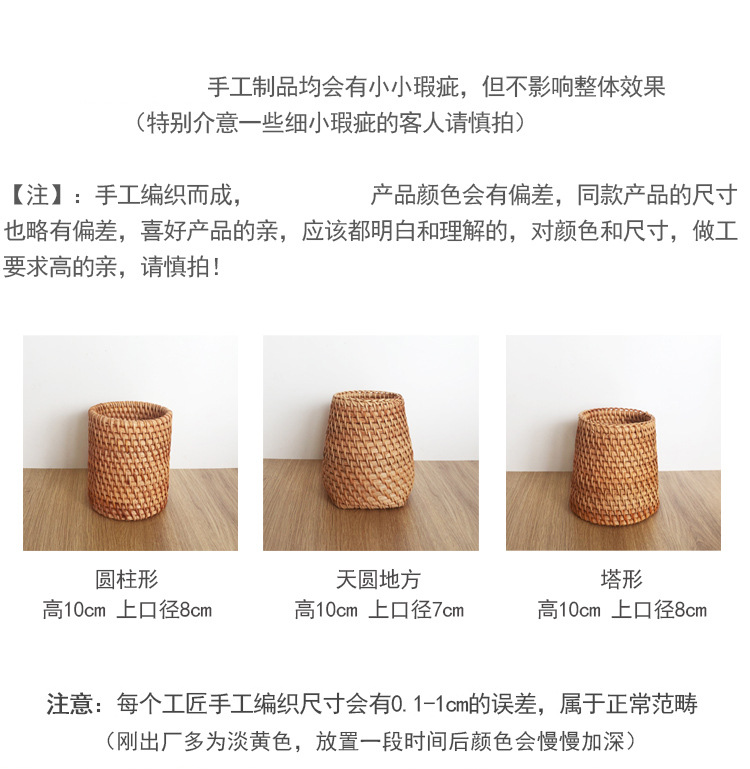 手工制品均会有小小瑕疵，但不影响整体效果
（特别介意一些细小瑕疵的客人请慎拍）

【注】：手工编织而成，　　　　产品颜色会有偏差，同款产品的尺寸也略有偏差，喜好产品的亲，应该都明白和理解的，对颜色和尺寸，做工要求高的亲，请慎拍！

圆柱形
高10cm 上口径8cm

天圆地方
高10cm 上口径7cm

塔形
高10cm 上口径8cm

注意：每个工匠手工编织尺寸会有0.1-1cm的误差，属于正常范畴
（刚出厂多为淡黄色，放置一段时间后颜色会慢慢加深）