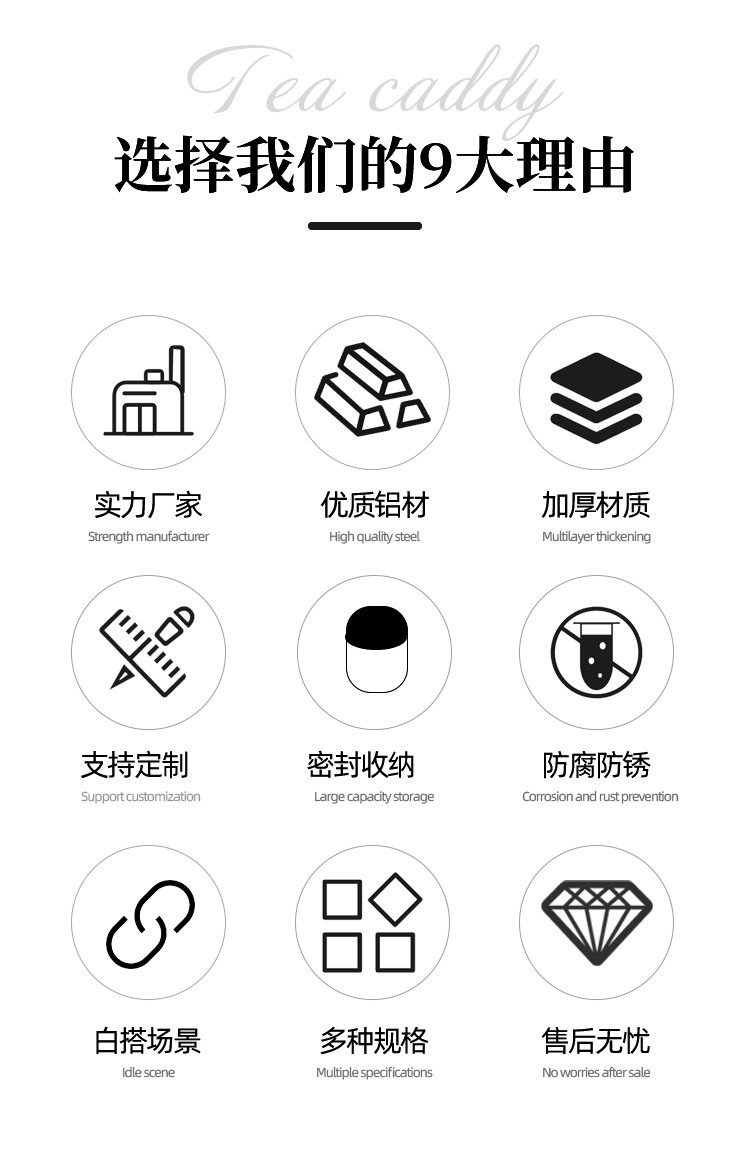 Tea caddy

选择我们的9大理由

实力厂家
Strength manufacturer

优质铝材
High quality steel

加厚材质
Multilayer thickening

支持定制
Support customization

密封收纳
Large capacity storage

防腐防锈
Corrosion and rust prevention

白搭场景
Idle scene

多种规格
Multiple specifications

售后无忧
No worries after sale