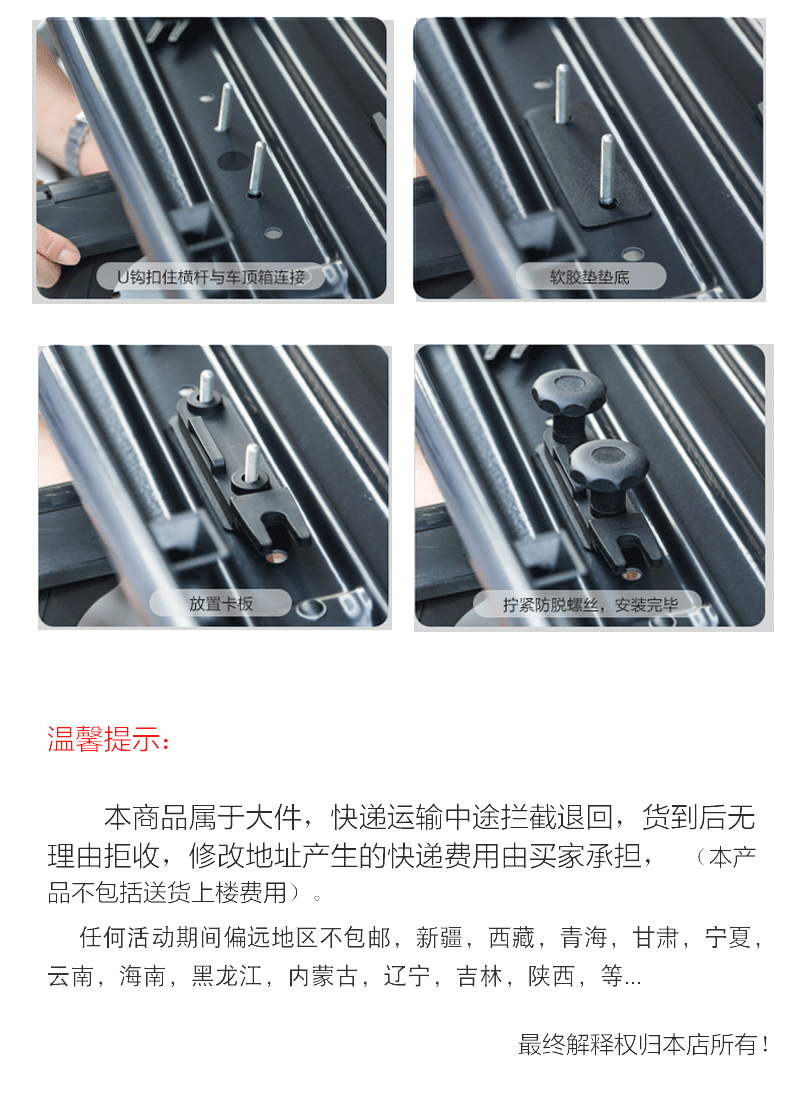 U钩扣住横杆与车顶箱连接

软胶垫垫底

放置卡板

拧紧防脱螺丝，安装完毕

温馨提示：

本商品属于大件，快递运输中途拦截退回，货到后无理由拒收，修改地址产生的快递费用由买家承担，（本产品不包括送货上楼费用）。

任何活动期间偏远地区不包邮，新疆，西藏，青海，甘肃，宁夏，云南，海南，黑龙江，内蒙古，辽宁，吉林，陕西，等...

最终解释权归本店所有！