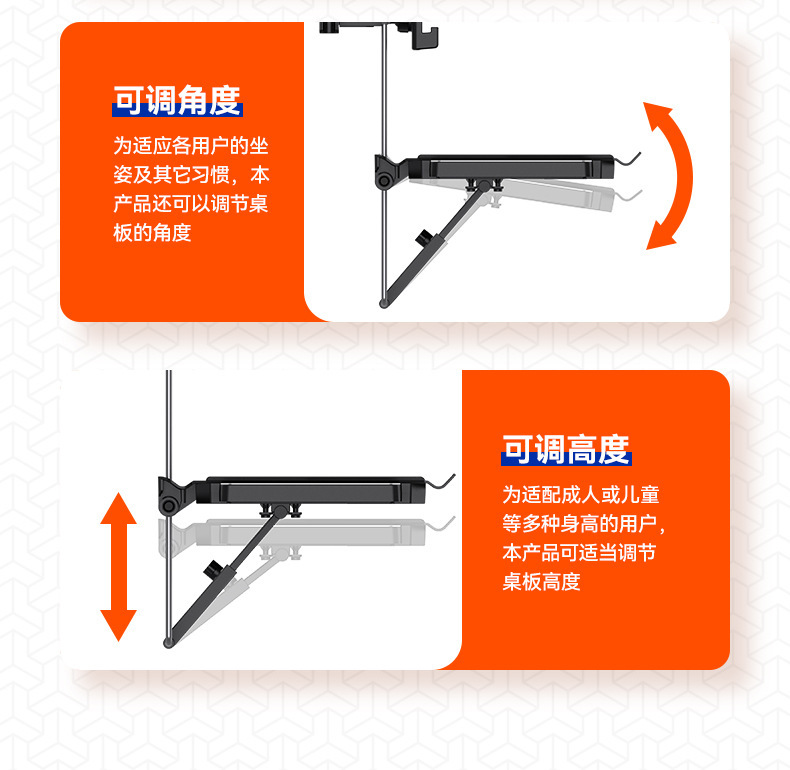 可调角度

为适应各用户的坐姿及其它习惯，本产品还可以调节桌板的角度

可调高度

为适配成人或儿童等多种身高的用户，本产品可适当调节桌板高度