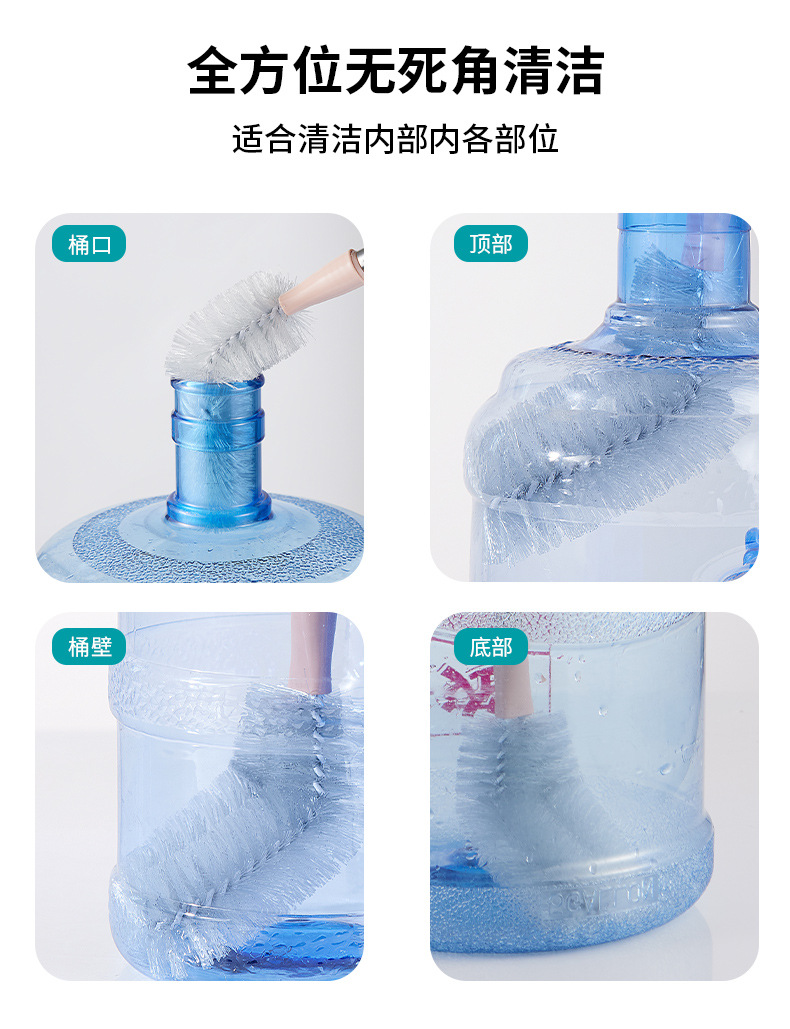 全方位无死角清洁

适合清洁内部内各部位

桶口

顶部

桶壁

底部