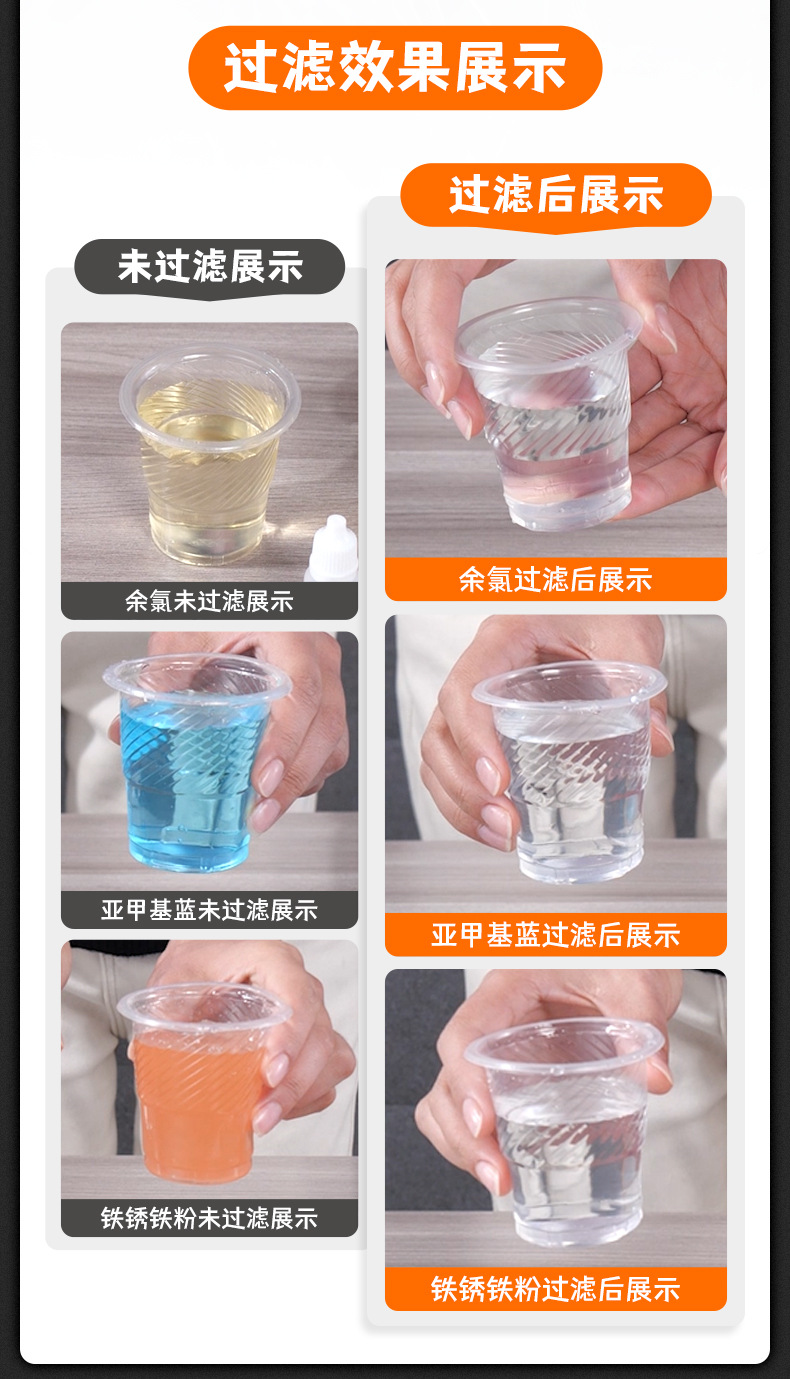 过滤效果展示

未过滤展示

余氯未过滤展示

亚甲基蓝未过滤展示

铁锈铁粉未过滤展示

过滤后展示

余氯过滤后展示

亚甲基蓝过滤后展示

铁锈铁粉过滤后展示