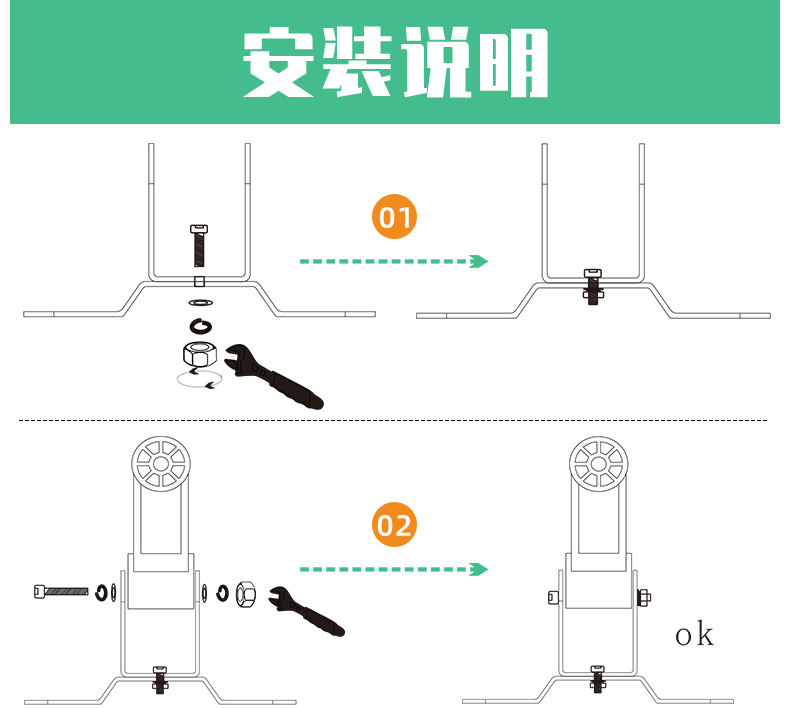 安装说明

01

02

ok