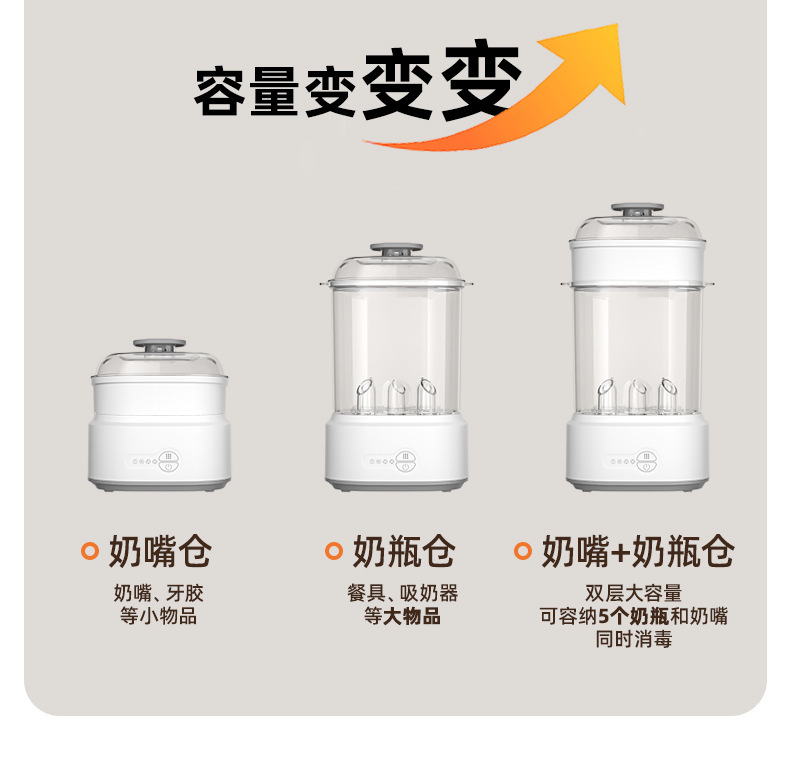 容量变变变

奶嘴仓

奶嘴、牙胶
等小物品

奶瓶仓

餐具、吸奶器
等大物品

奶嘴+奶瓶仓

双层大容量
可容纳5个奶瓶和奶嘴
同时消毒