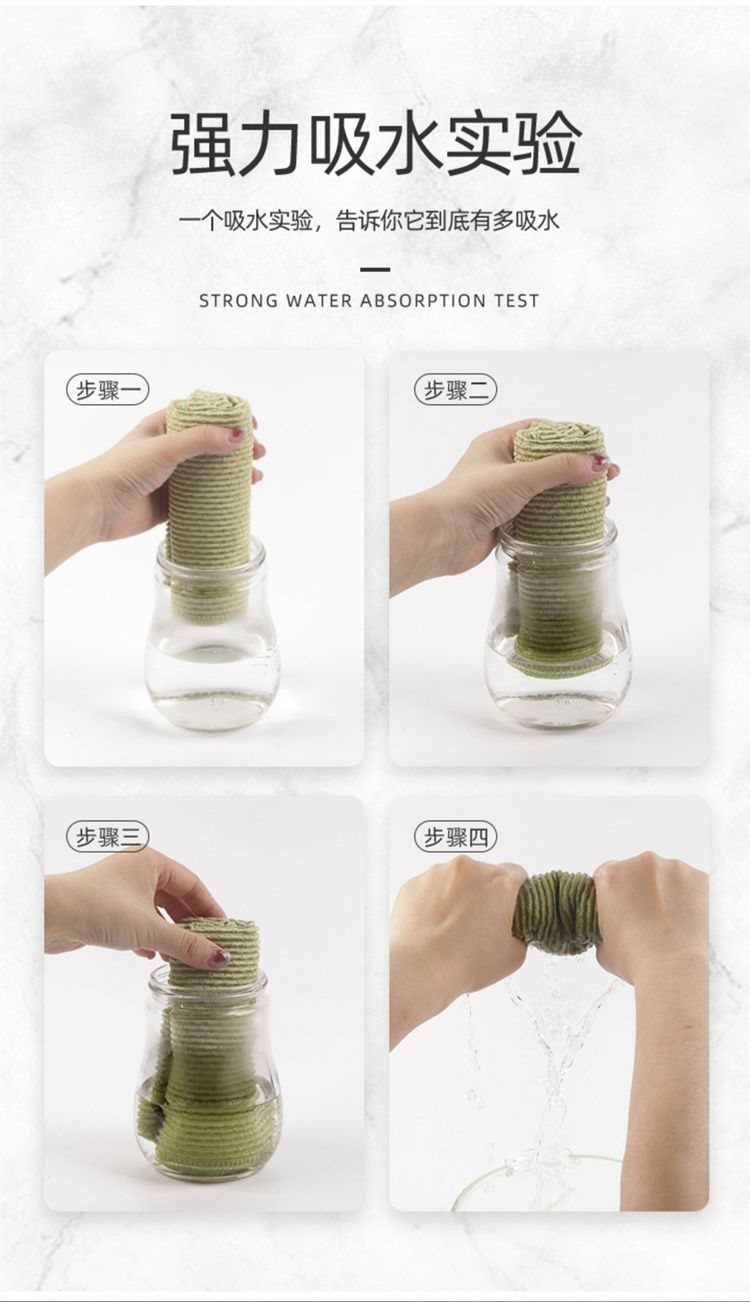 强力吸水实验

一个吸水实验，告诉你它到底有多吸水

STRONG WATER ABSORPTION TEST

步骤一

步骤二

步骤三

步骤四