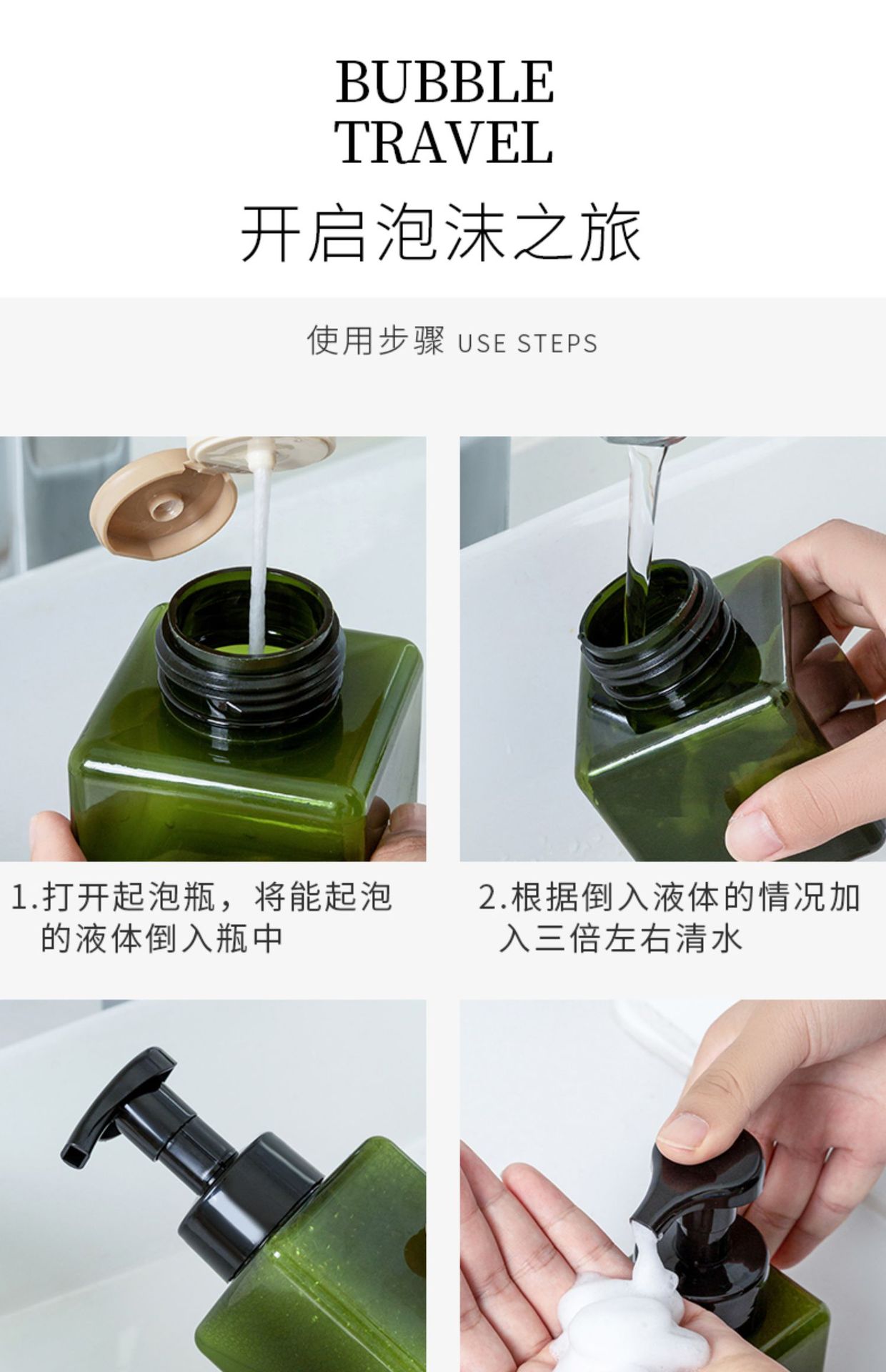 BUBBLE
TRAVEL
开启泡沫之旅

使用步骤 USE STEPS

1.打开起泡瓶，将能起泡的液体倒入瓶中

2.根据倒入液体的情况加入三倍左右清水