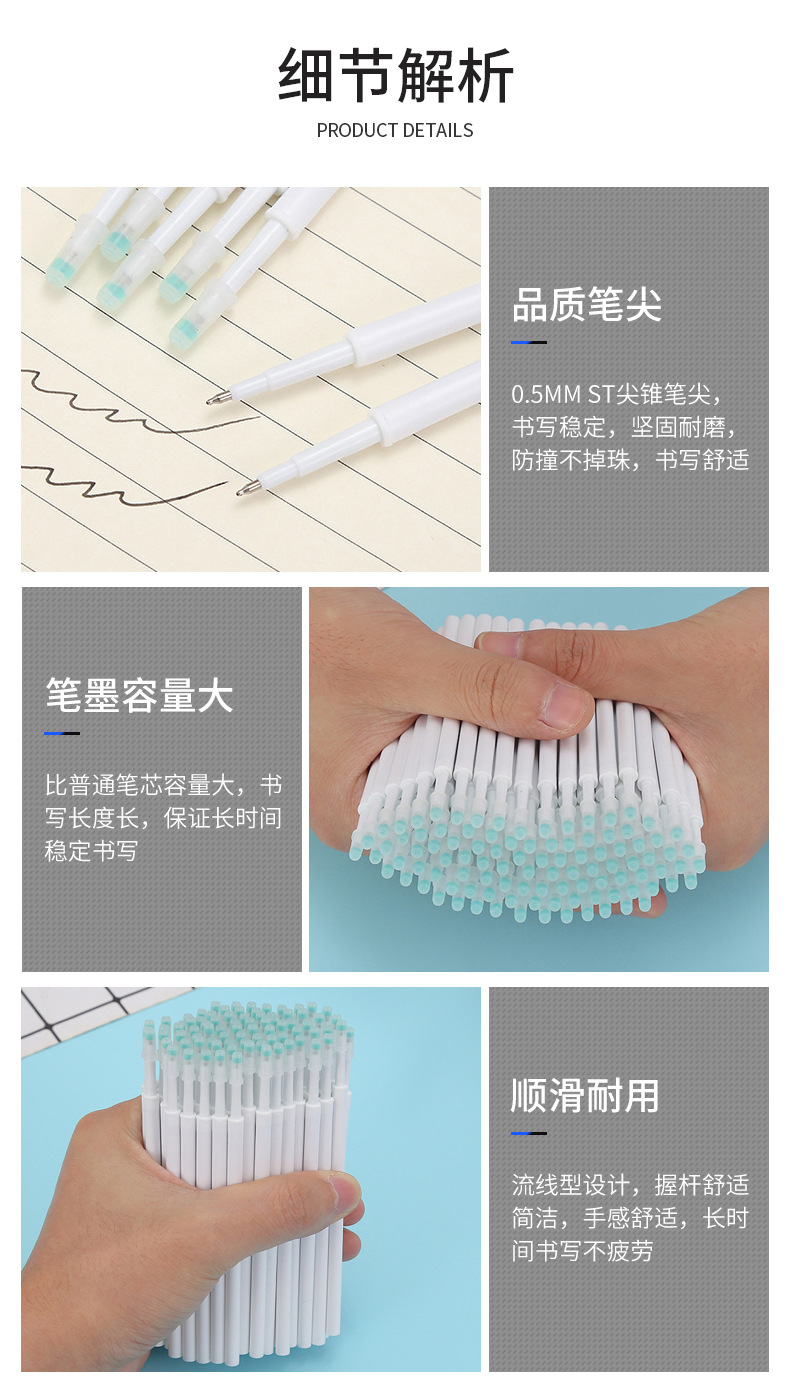 细节解析

PRODUCT DETAILS

品质笔尖

0.5MM ST尖锥笔尖，书写稳定，坚固耐磨，防撞不掉珠，书写舒适

笔墨容量大

比普通笔芯容量大，书写长度长，保证长时间稳定书写

顺滑耐用

流线型设计，握杆舒适简洁，手感舒适，长时间书写不疲劳