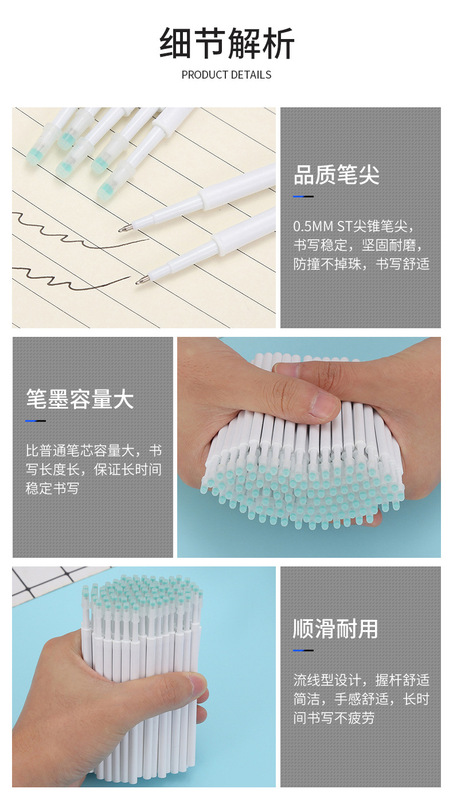 细节解析
PRODUCT DETAILS

品质笔尖

0.5MM ST尖锥笔尖，书写稳定，坚固耐磨，防撞不掉珠，书写舒适

笔墨容量大

比普通笔芯容量大，书写长度长，保证长时间稳定书写

顺滑耐用

流线型设计，握杆舒适简洁，手感舒适，长时间书写不疲劳