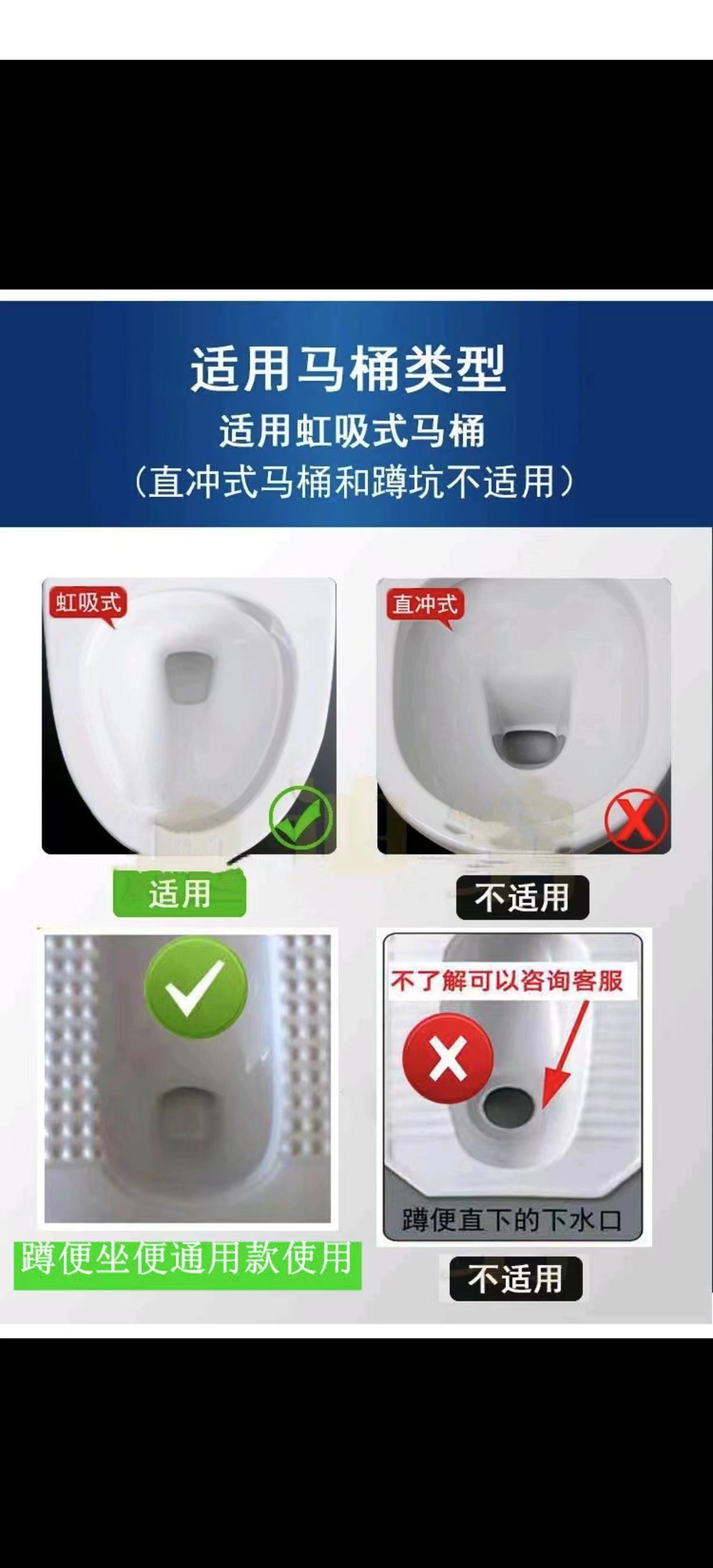 适用马桶类型
适用虹吸式马桶
（直冲式马桶和蹲坑不适用）

虹吸式

适用

直冲式

不适用

蹲便坐便通用款使用

不了解可以咨询客服

蹲便直下的下水口

不适用