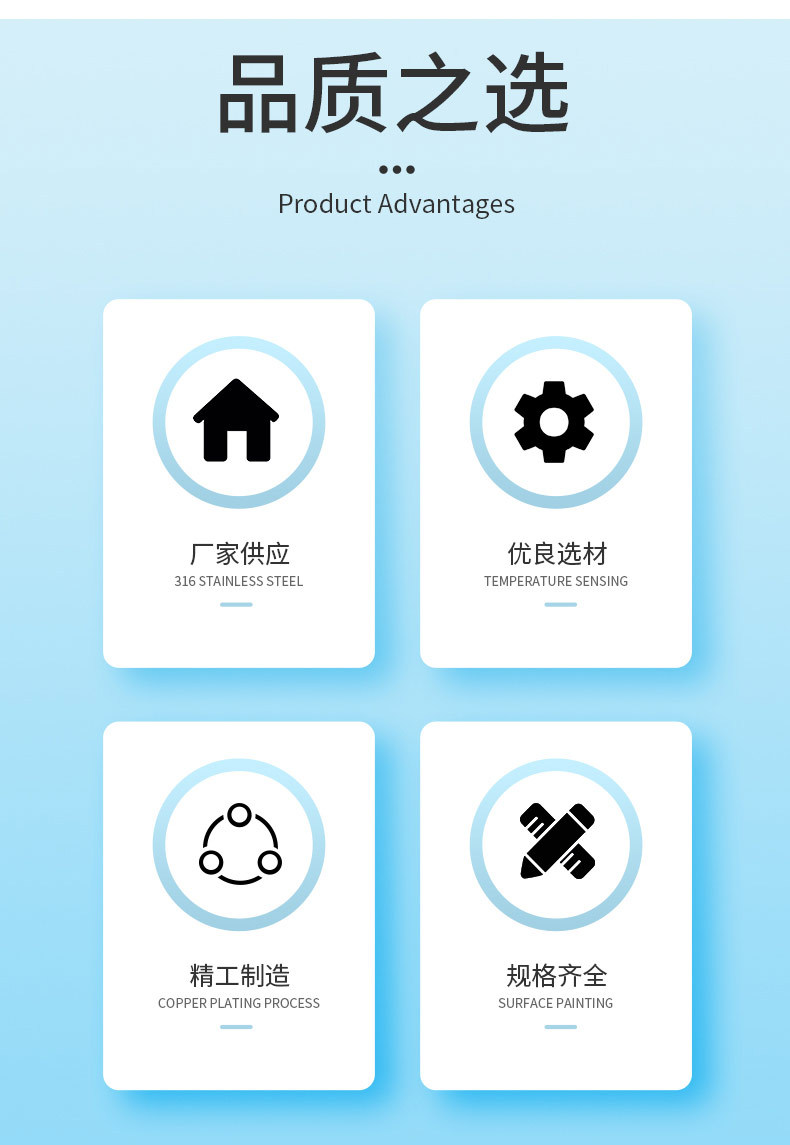 品质之选

Product Advantages

厂家供应
316 STAINLESS STEEL

优良选材
TEMPERATURE SENSING

精工制造
COPPER PLATING PROCESS

规格齐全
SURFACE PAINTING