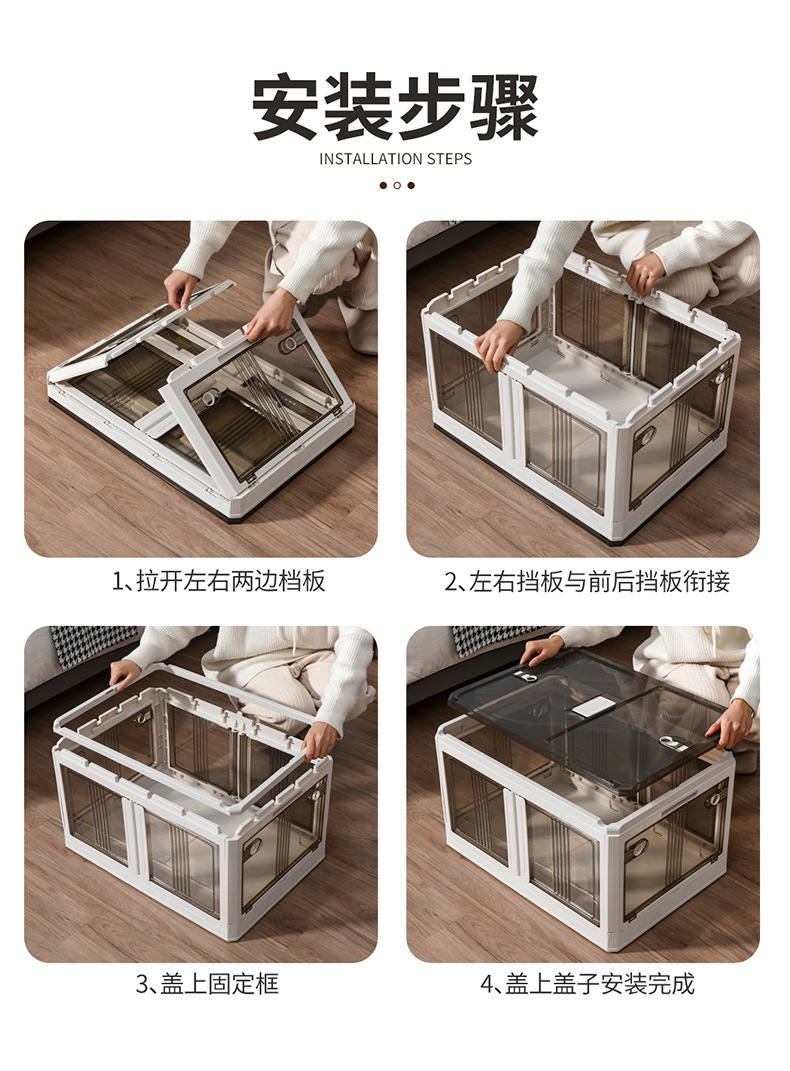 安装步骤
INSTALLATION STEPS

1、拉开左右两边档板

2、左右挡板与前后挡板衔接

3、盖上固定框

4、盖上盖子安装完成