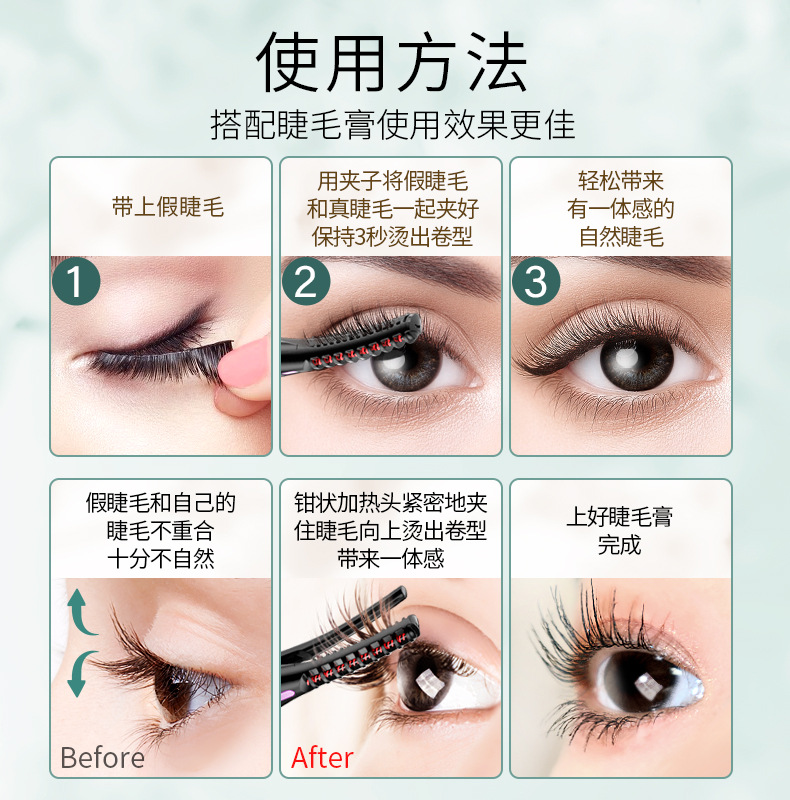 使用方法
搭配睫毛膏使用效果更佳

带上假睫毛
1

用夹子将假睫毛和真睫毛一起夹好保持3秒烫出卷型
2

轻松带来有一体感的自然睫毛
3

假睫毛和自己的睫毛不重合十分不自然
Before

钳状加热头紧密地夹住睫毛向上烫出卷型带来一体感
After

上好睫毛膏完成