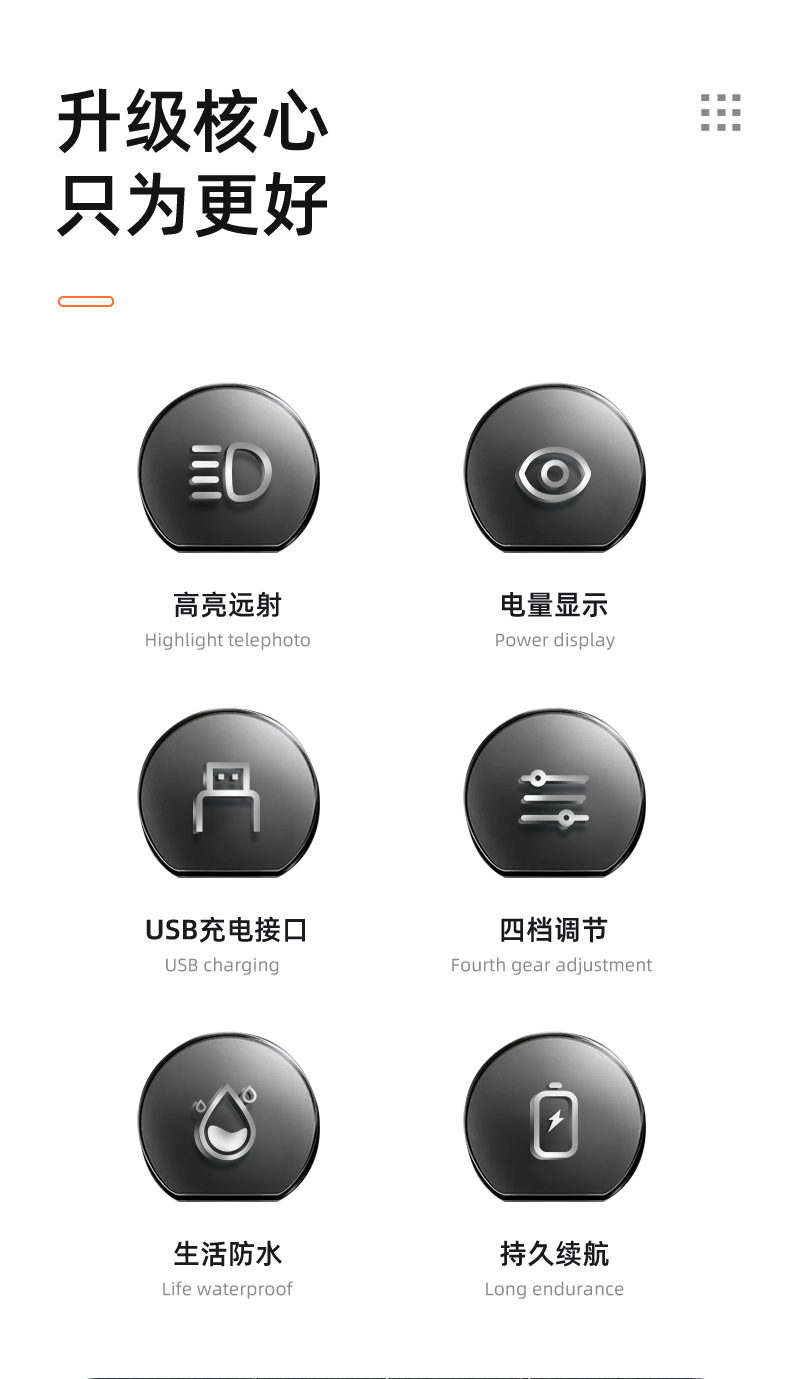 升级核心
只为更好

高亮远射
Highlight telephoto

电量显示
Power display

USB充电接口
USB charging

四档调节
Fourth gear adjustment

生活防水
Life waterproof

持久续航
Long endurance