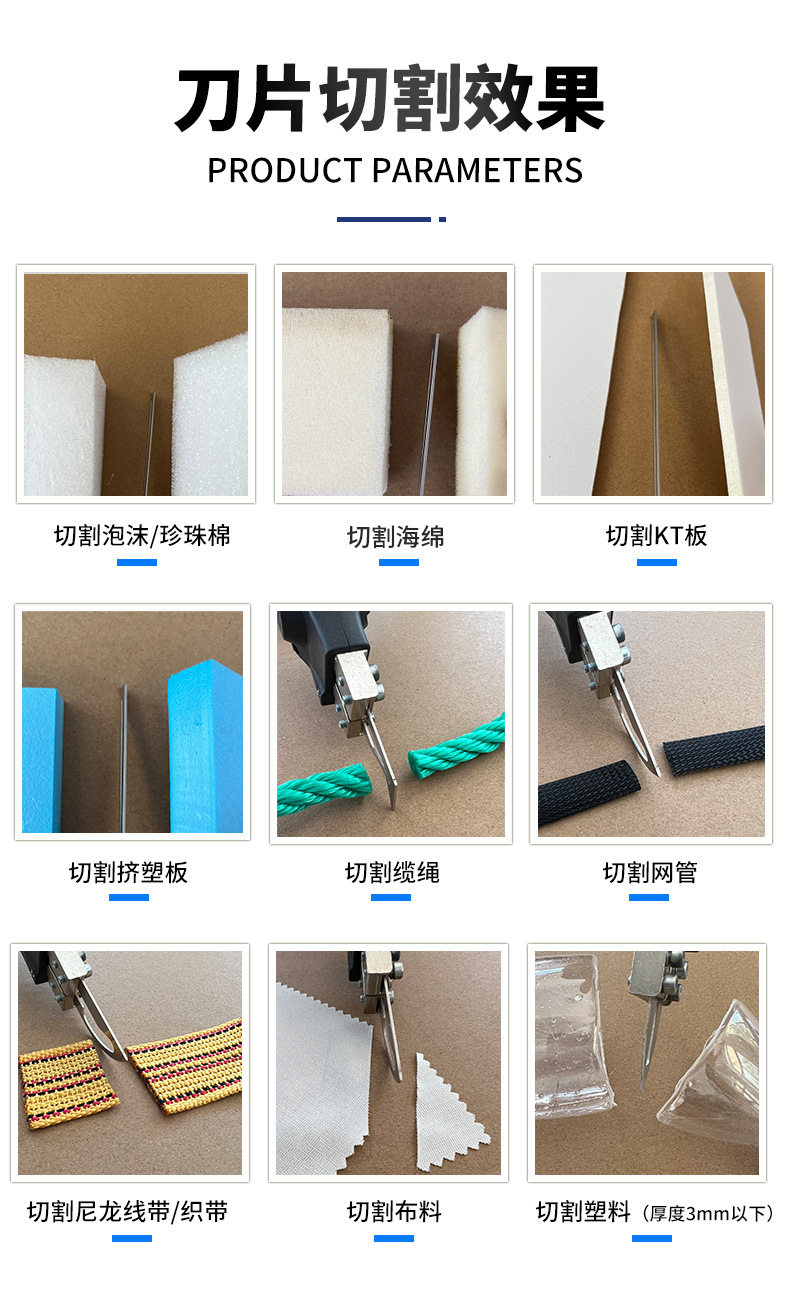 刀片切割效果
PRODUCT PARAMETERS

切割泡沫/珍珠棉

切割海绵

切割KT板

切割挤塑板

切割缆绳

切割网管

切割尼龙线带/织带

切割布料

切割塑料（厚度3mm以下）