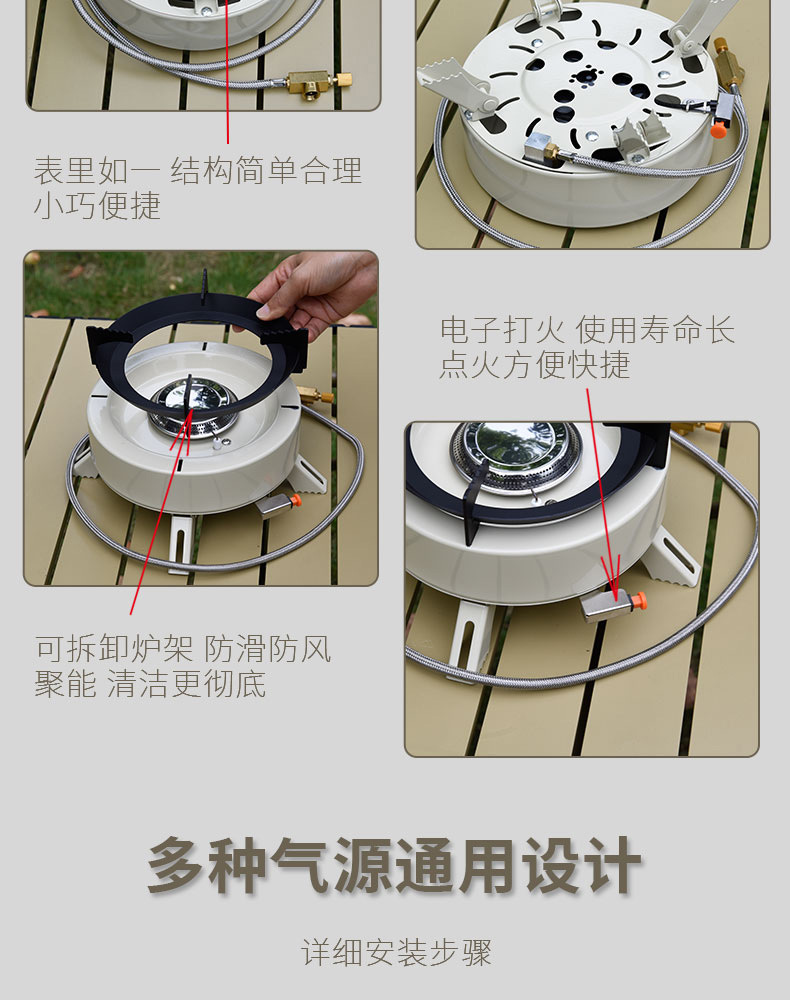 表里如一 结构简单合理
小巧便捷

电子打火 使用寿命长
点火方便快捷

可拆卸炉架 防滑防风
聚能 清洁更彻底

多种气源通用设计

详细安装步骤