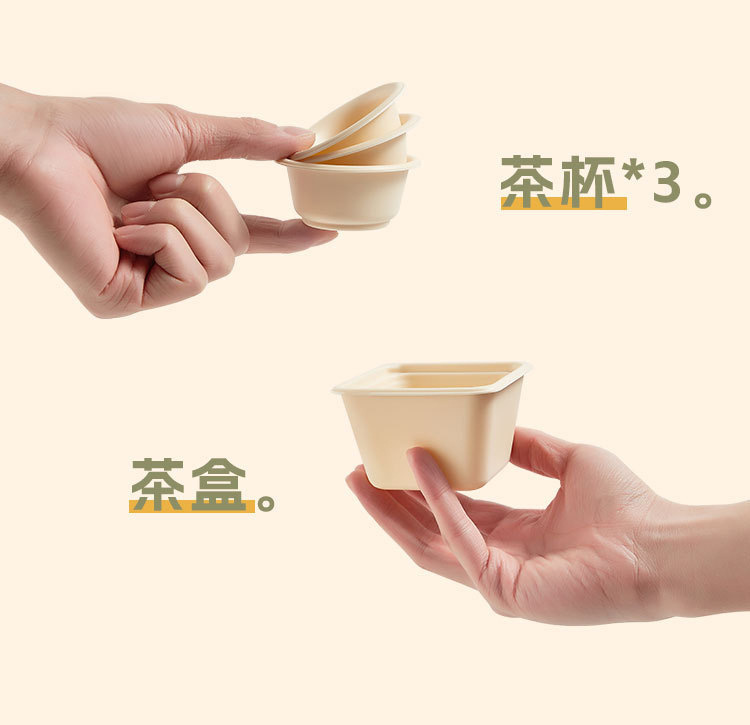 茶杯*3。

茶盒。