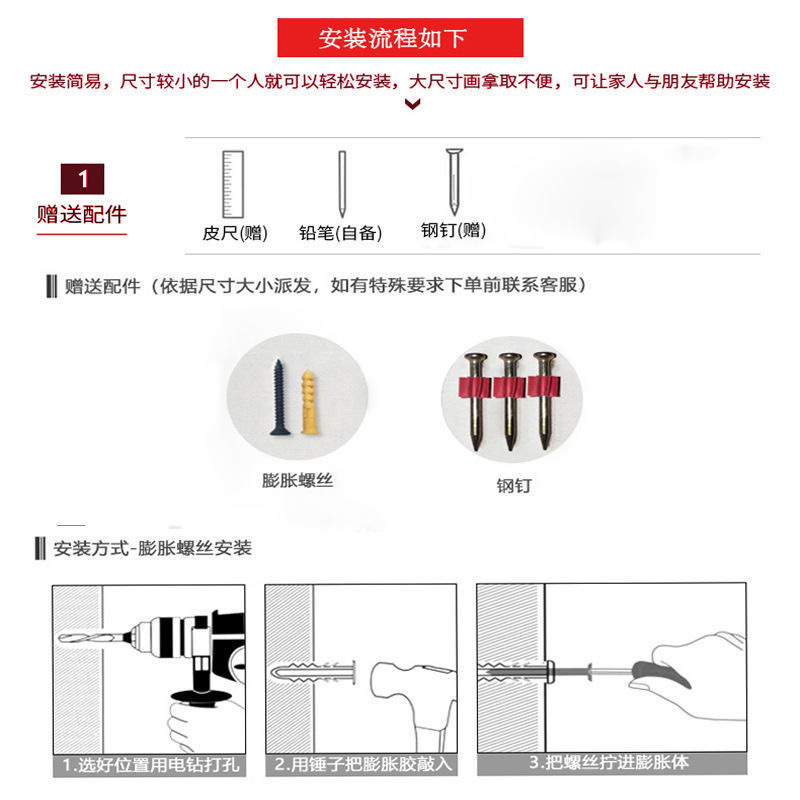 安装流程如下

安装简易，尺寸较小的一个人就可以轻松安装，大尺寸画拿取不便，可让家人与朋友帮助安装

1
赠送配件

皮尺(赠)　铅笔(自备)　钢钉(赠)

赠送配件（依据尺寸大小派发，如有特殊要求下单前联系客服）

膨胀螺丝　钢钉

安装方式-膨胀螺丝安装

1.选好位置用电钻打孔　2.用锤子把膨胀胶敲入　3.把螺丝拧进膨胀体