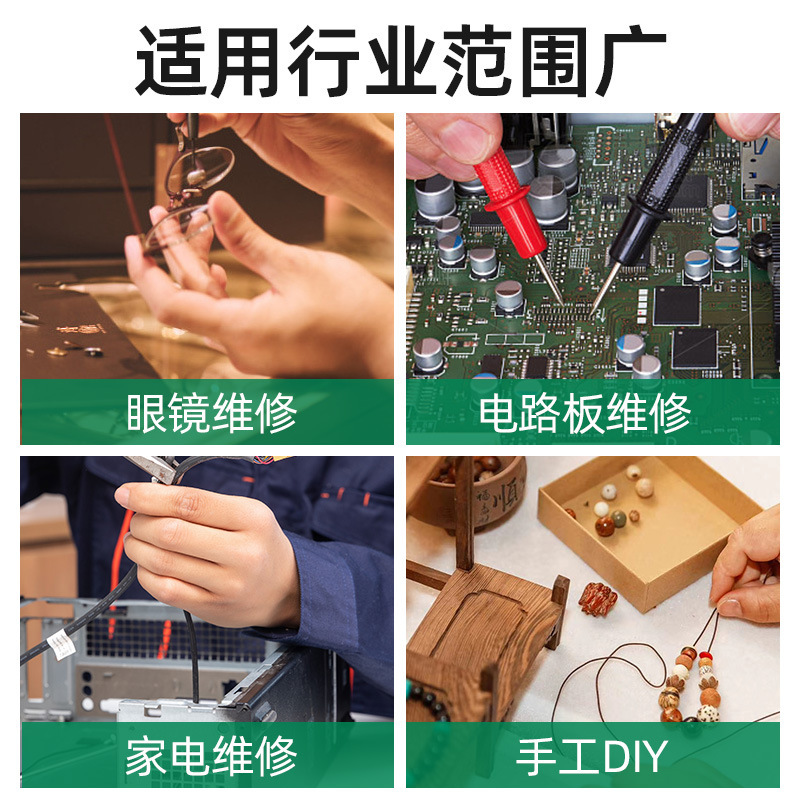 适用行业范围广

眼镜维修

电路板维修

家电维修

手工DIY