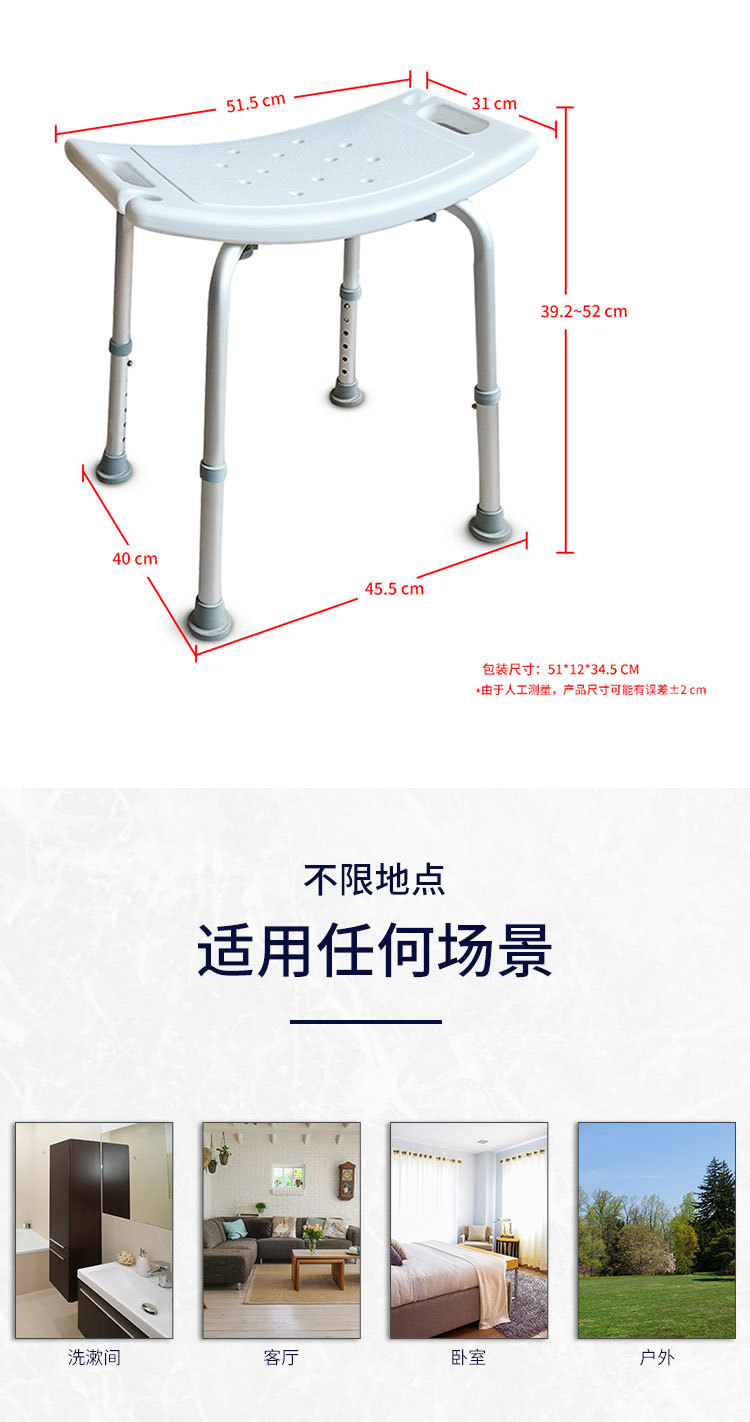 51.5 cm

31 cm

39.2~52 cm

40 cm

45.5 cm

包装尺寸：51*12*34.5 CM

*由于人工测量，产品尺寸可能有误差±2 cm

不限地点

适用任何场景

洗漱间

客厅

卧室

户外