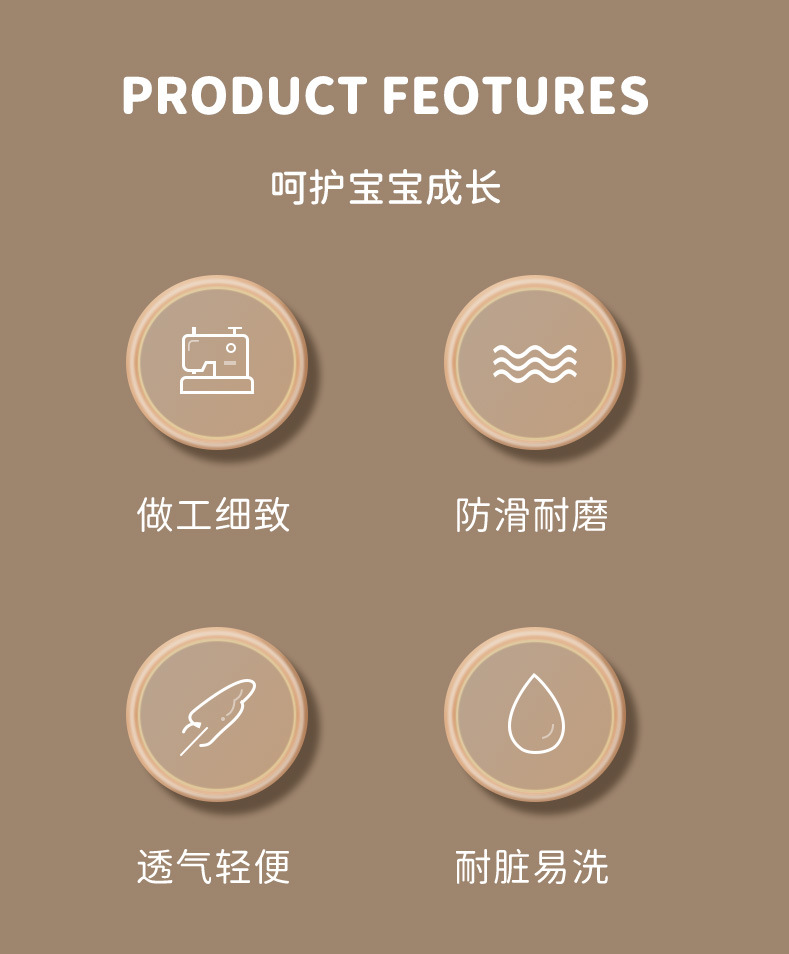 PRODUCT FEOTURES

呵护宝宝成长

做工细致

防滑耐磨

透气轻便

耐脏易洗