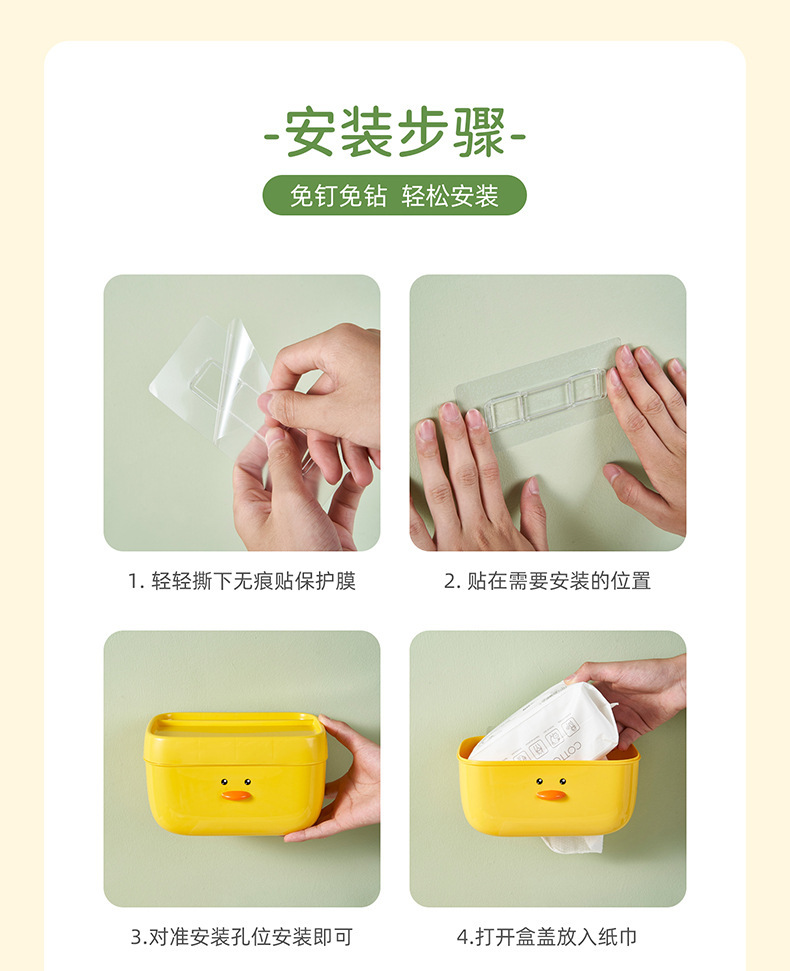 -安装步骤-

免钉免钻 轻松安装

1. 轻轻撕下无痕贴保护膜

2. 贴在需要安装的位置

3.对准安装孔位安装即可

4.打开盒盖放入纸巾