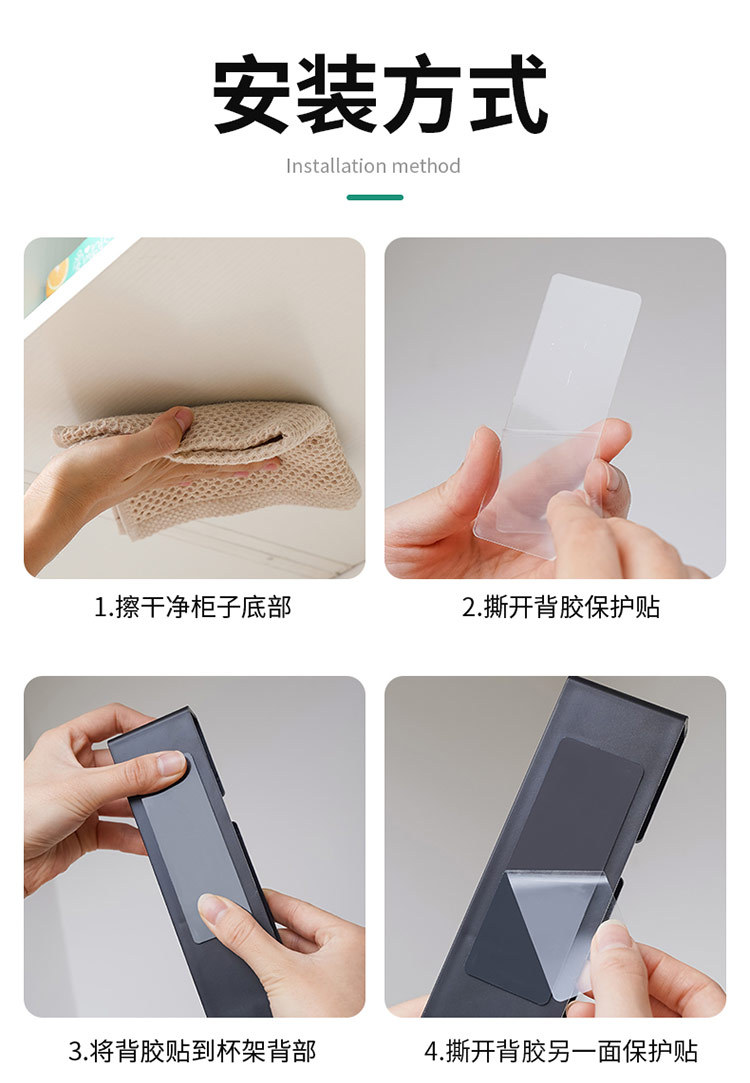 安装方式

Installation method

1.擦干净柜子底部

2.撕开背胶保护贴

3.将背胶贴到杯架背部

4.撕开背胶另一面保护贴