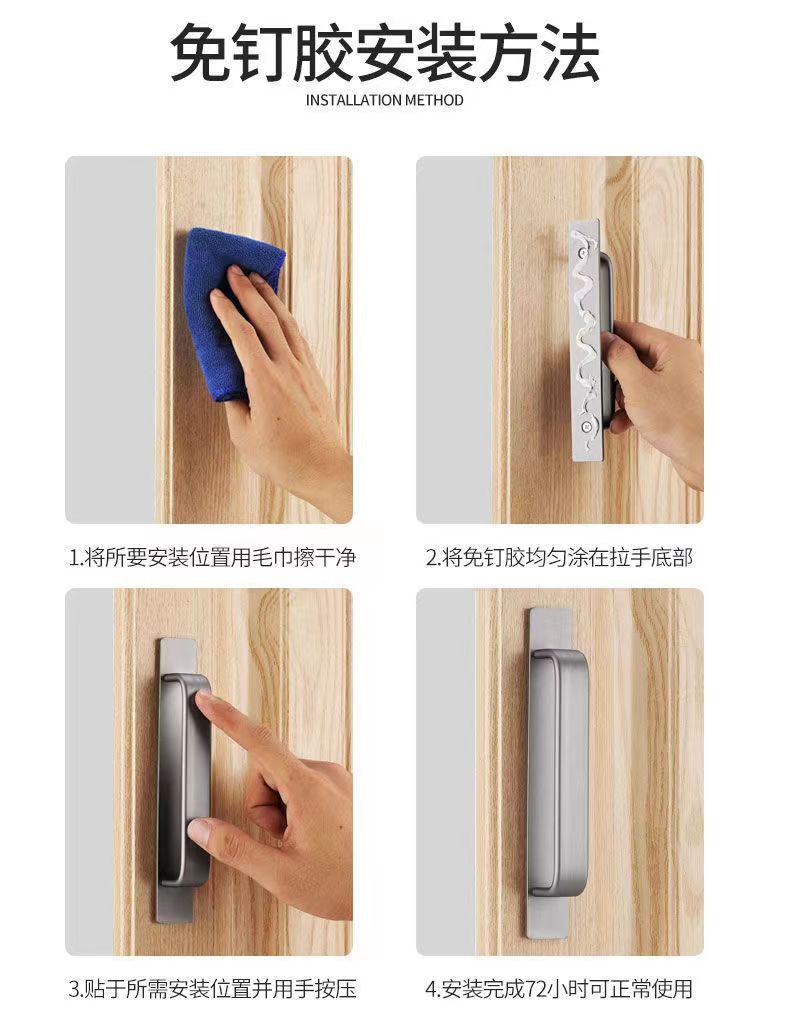 免钉胶安装方法

INSTALLATION METHOD

1.将所要安装位置用毛巾擦干净

2.将免钉胶均匀涂在拉手底部

3.贴于所需安装位置并用手按压

4.安装完成72小时可正常使用