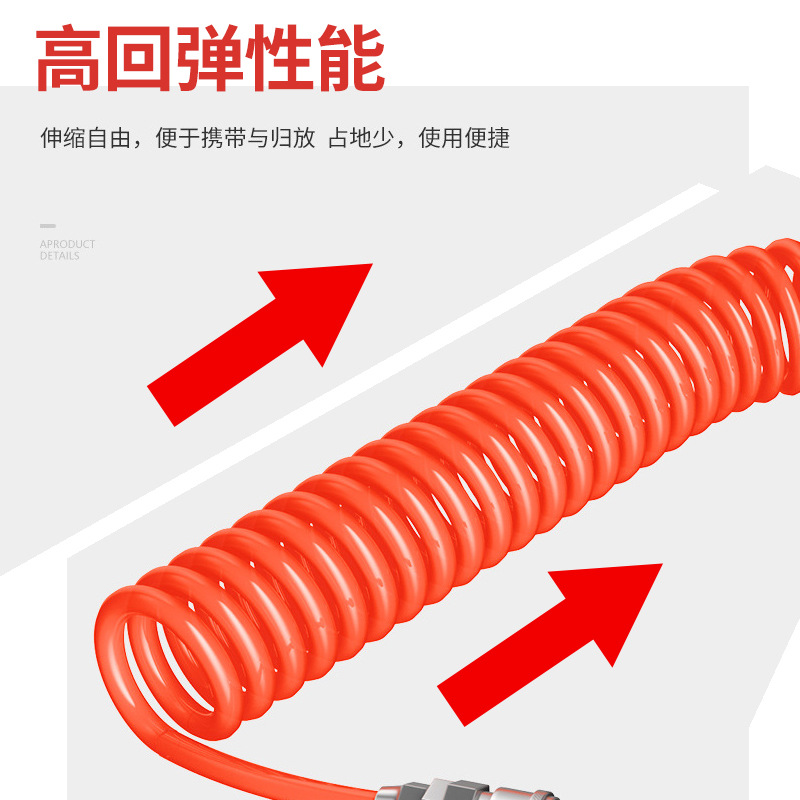 高回弹性能

伸缩自由，便于携带与归放 占地少，使用便捷

APRODUCT DETAILS