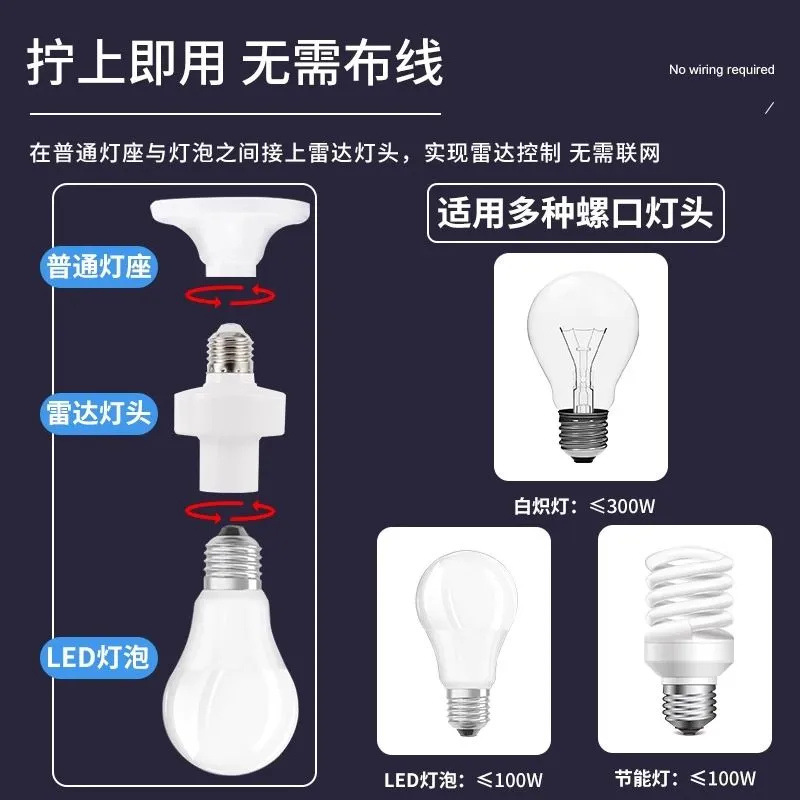 拧上即用 无需布线

No wiring required

在普通灯座与灯泡之间接上雷达灯头，实现雷达控制 无需联网

普通灯座

雷达灯头

LED灯泡

适用多种螺口灯头

白炽灯：≤300W

LED灯泡：≤100W

节能灯：≤100W