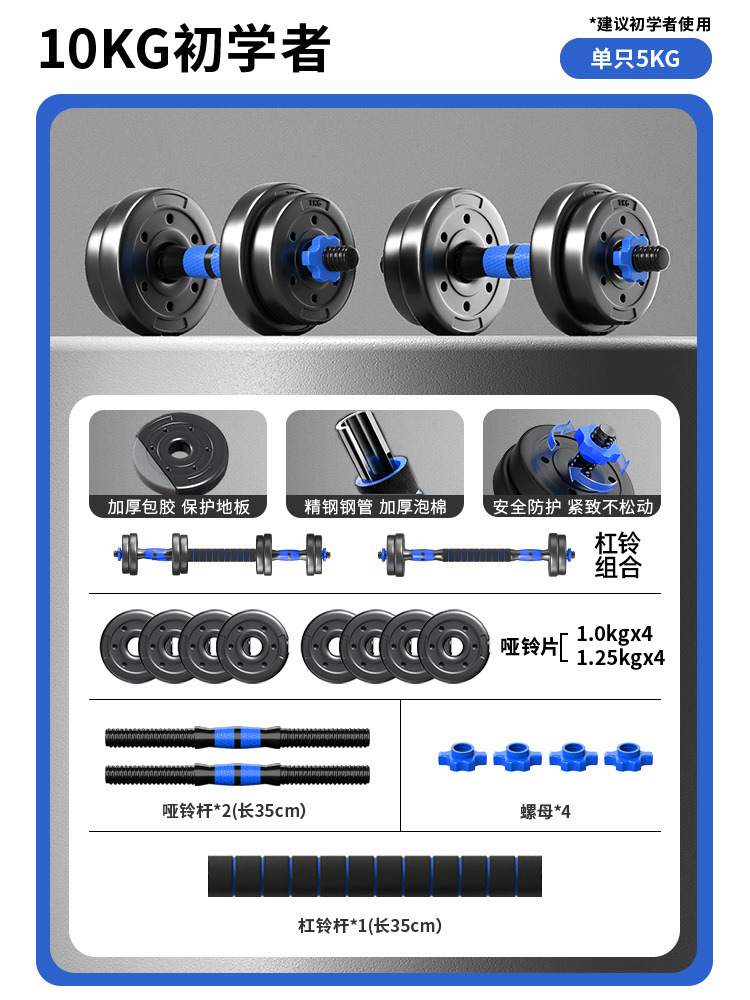 10KG初学者

*建议初学者使用

单只5KG

加厚包胶 保护地板

精钢钢管 加厚泡棉

安全防护 紧致不松动

杠铃组合

哑铃片 1.0kgx4
1.25kgx4

哑铃杆*2(长35cm)

螺母*4

杠铃杆*1(长35cm)