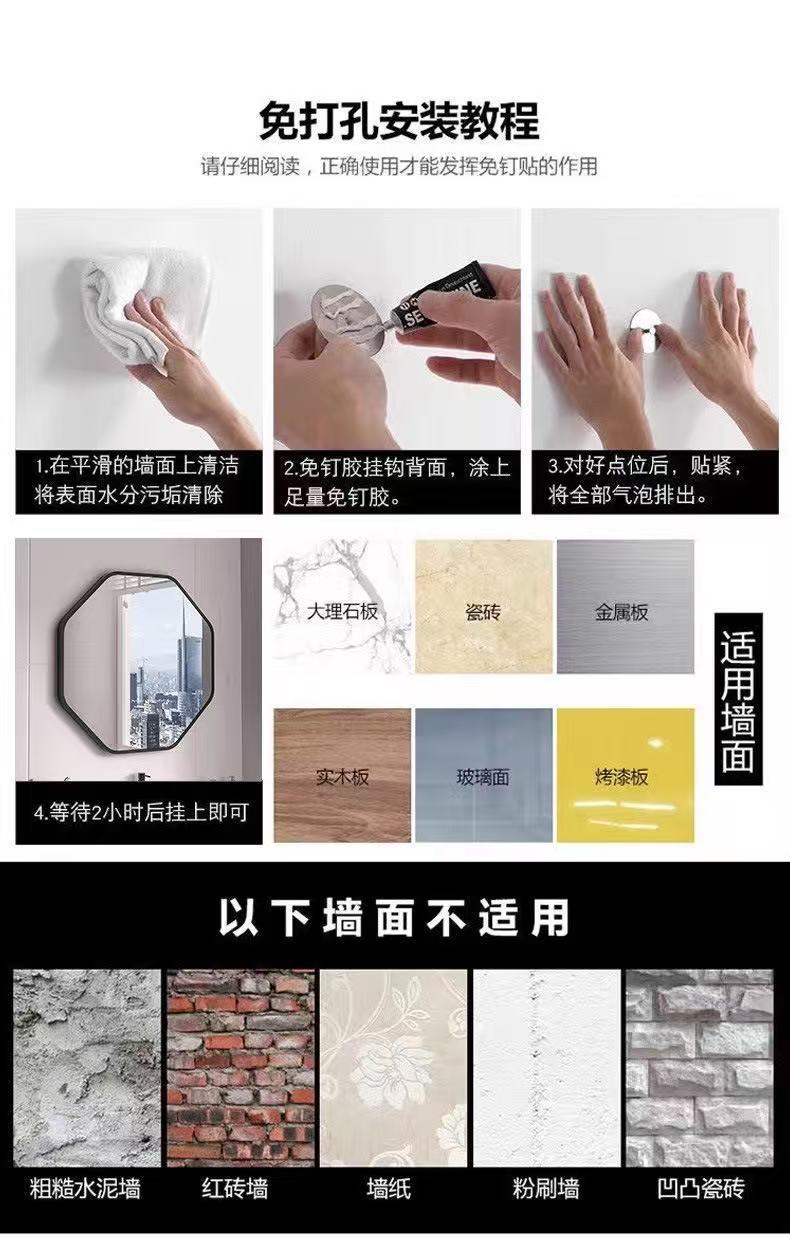 免打孔安装教程

请仔细阅读，正确使用才能发挥免钉贴的作用

1.在平滑的墙面上清洁将表面水分污垢清除

2.免钉胶挂钩背面，涂上足量免钉胶。

3.对好点位后，贴紧，将全部气泡排出。

4.等待2小时后挂上即可

大理石板

瓷砖

金属板

实木板

玻璃面

烤漆板

适用墙面

以下墙面不适用

粗糙水泥墙

红砖墙

墙纸

粉刷墙

凹凸瓷砖