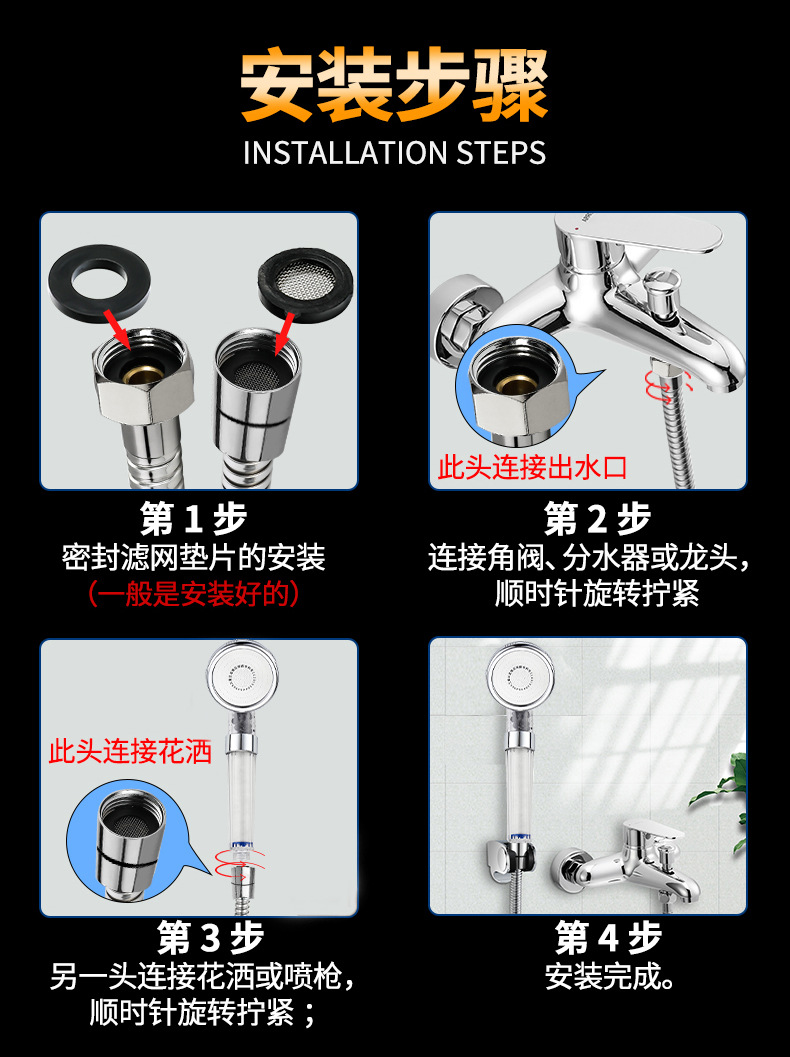 安装步骤
INSTALLATION STEPS

第 1 步
密封滤网垫片的安装
（一般是安装好的）

此头连接出水口

第 2 步
连接角阀、分水器或龙头，顺时针旋转拧紧

此头连接花洒

第 3 步
另一头连接花洒或喷枪，顺时针旋转拧紧；

第 4 步
安装完成。