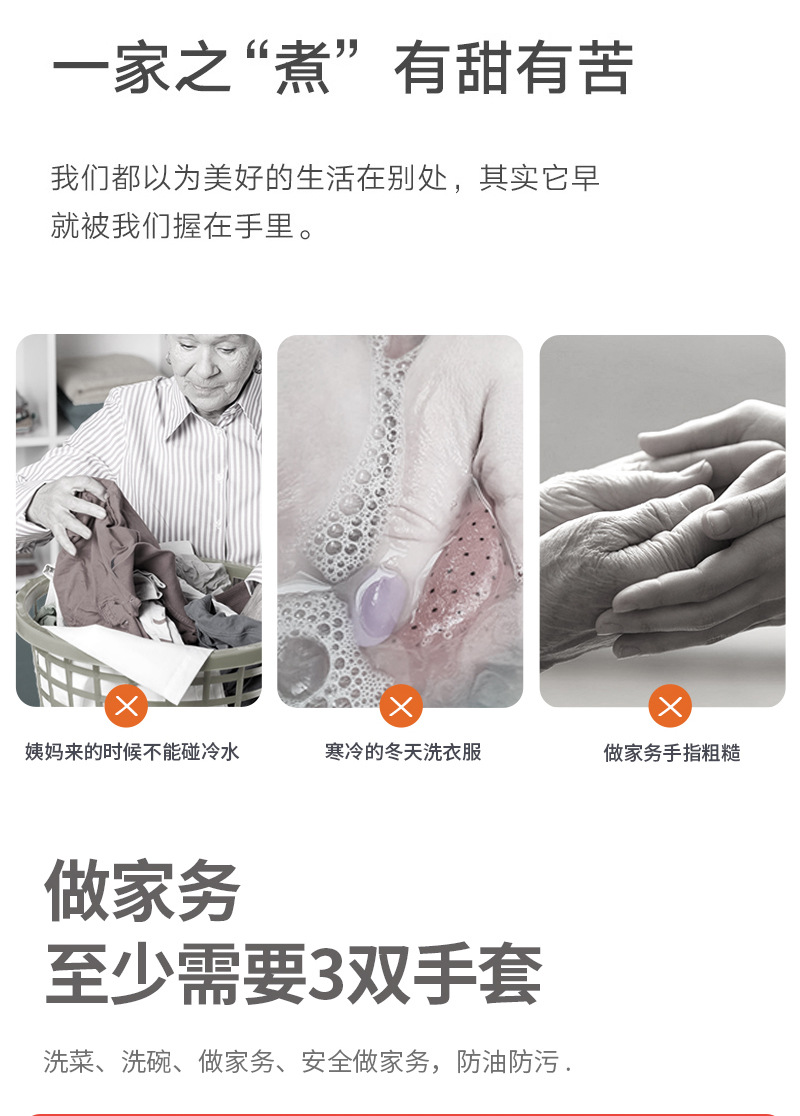 一家之“煮”有甜有苦

我们都以为美好的生活在别处，其实它早就被我们握在手里。

姨妈来的时候不能碰冷水

寒冷的冬天洗衣服

做家务手指粗糙

做家务
至少需要3双手套

洗菜、洗碗、做家务、安全做家务，防油防污 .