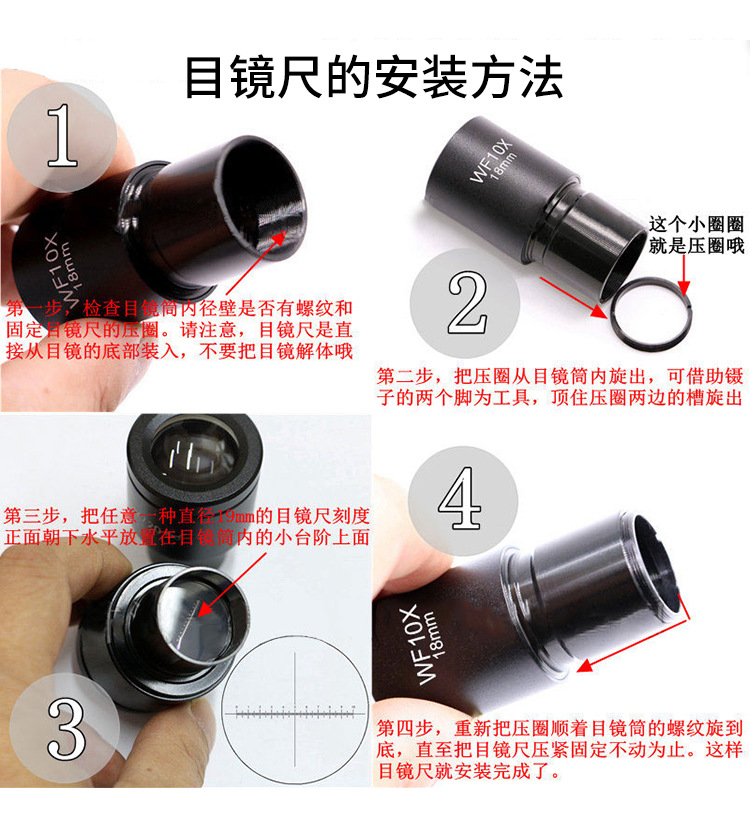 目镜尺的安装方法

1

WF10X
18mm

第一步，检查目镜筒内径壁是否有螺纹和固定目镜尺的压圈。请注意，目镜尺是直接从目镜的底部装入，不要把目镜解体哦

WF10X
18mm

这个小圈圈就是压圈哦

2

第二步，把压圈从目镜筒内旋出，可借助镊子的两个脚为工具，顶住压圈两边的槽旋出

第三步，把任意一种直径19mm的目镜尺刻度正面朝下水平放置在目镜筒内的小台阶上面

3

4

WF10X
18mm

第四步，重新把压圈顺着目镜筒的螺纹旋到底，直至把目镜尺压紧固定不动为止。这样目镜尺就安装完成了。