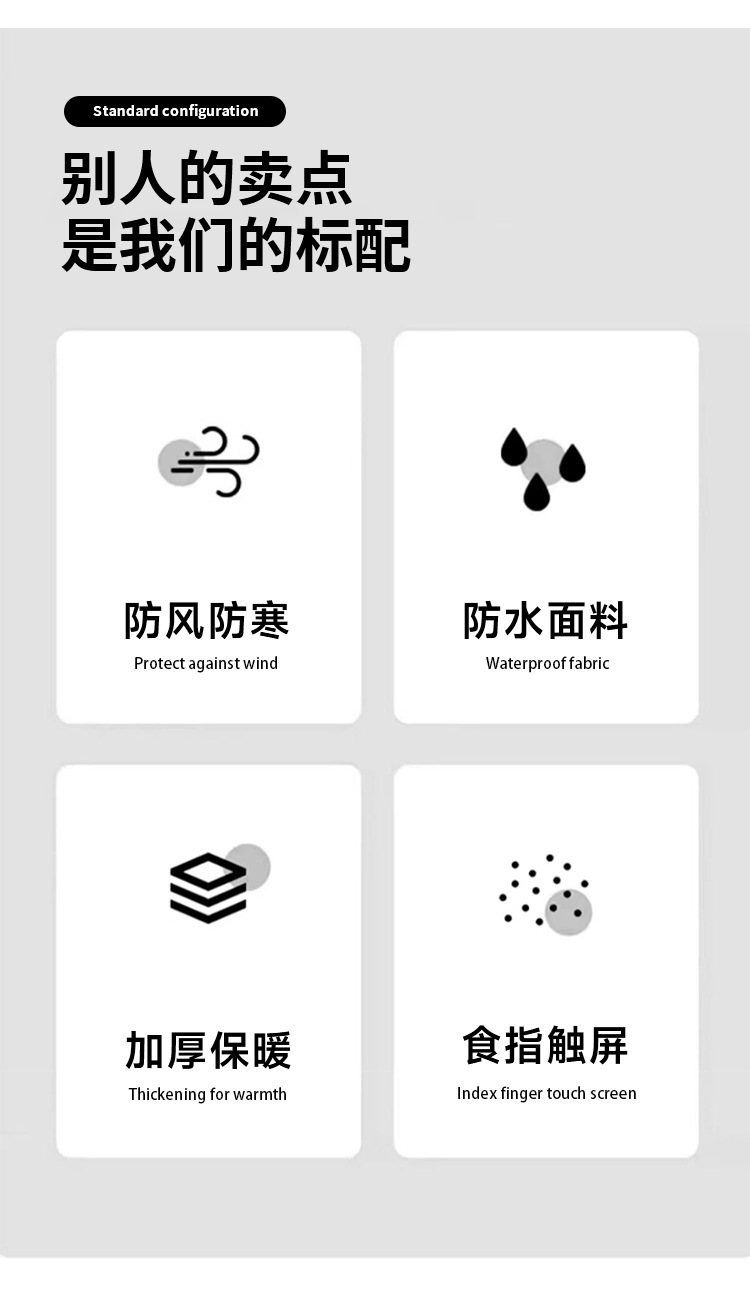 Standard configuration

别人的卖点
是我们的标配

防风防寒
Protect against wind

防水面料
Waterproof fabric

加厚保暖
Thickening for warmth

食指触屏
Index finger touch screen