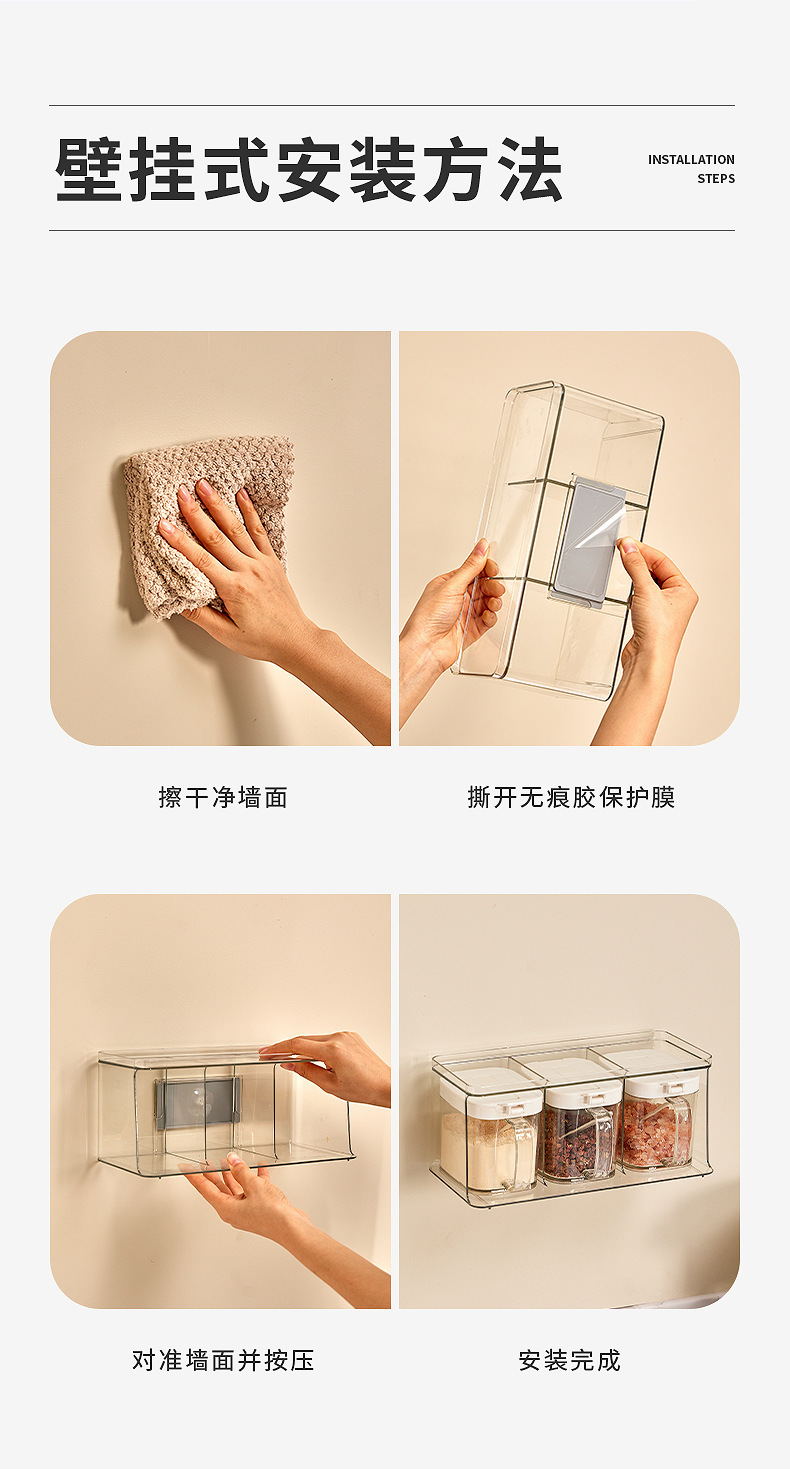 壁挂式安装方法

INSTALLATION STEPS

擦干净墙面

撕开无痕胶保护膜

对准墙面并按压

安装完成