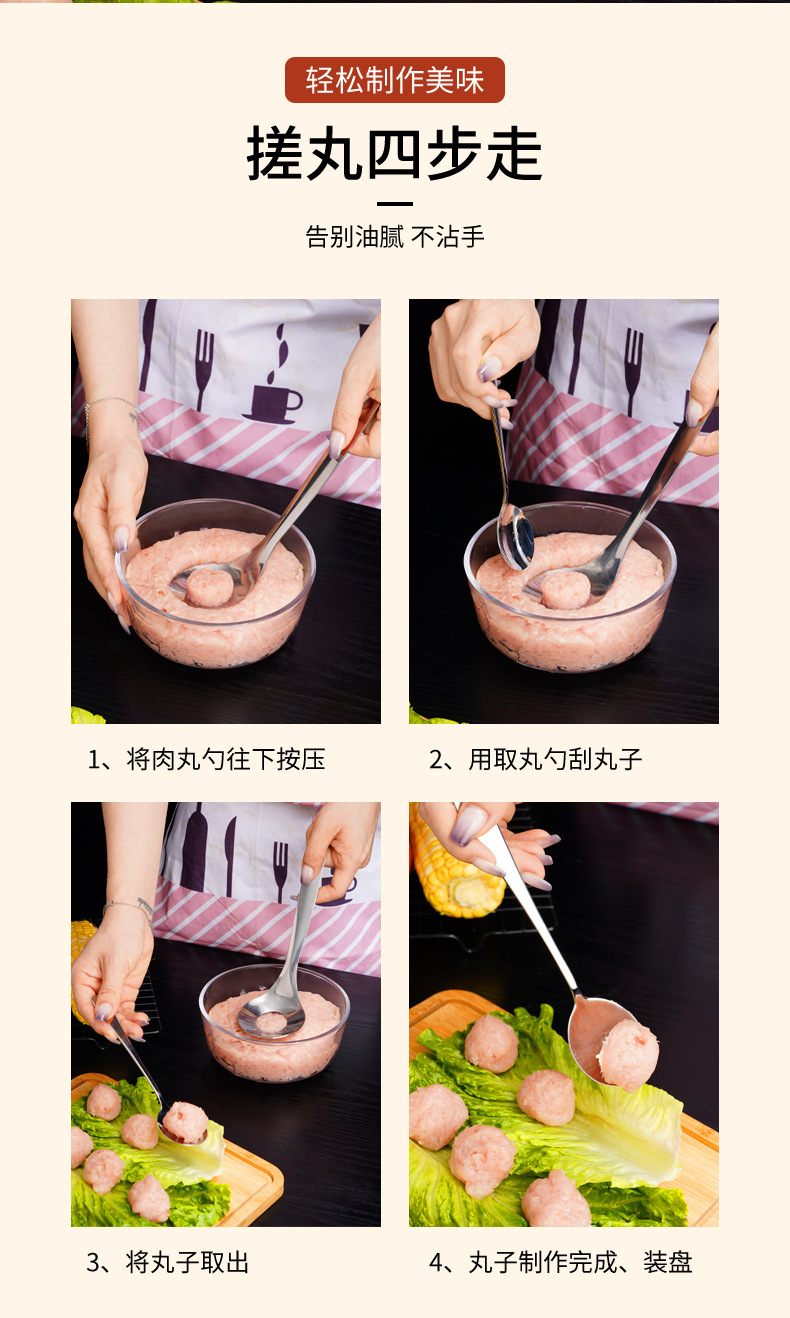 轻松制作美味

搓丸四步走

告别油腻 不沾手

1、将肉丸勺往下按压

2、用取丸勺刮丸子

3、将丸子取出

4、丸子制作完成、装盘