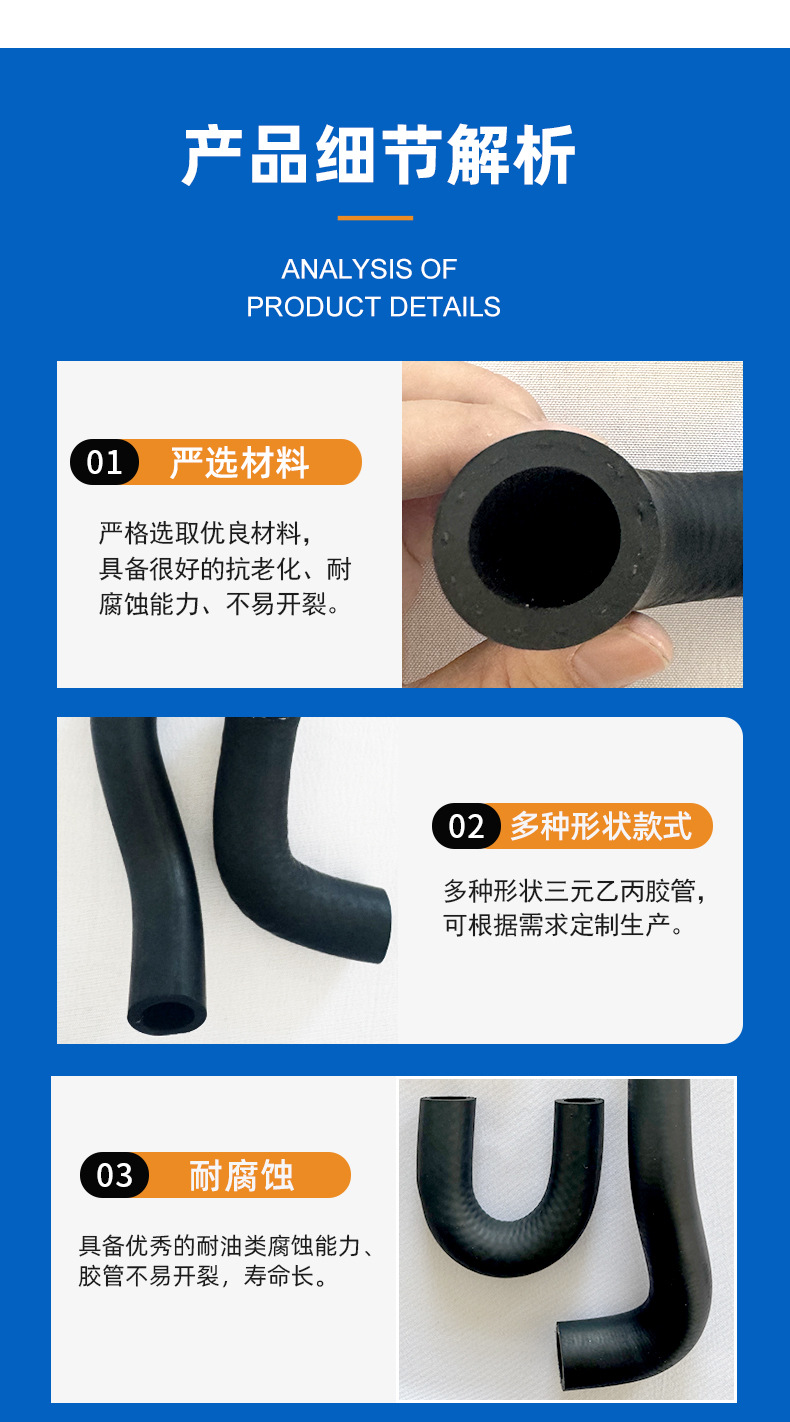 产品细节解析

ANALYSIS OF
PRODUCT DETAILS

01 严选材料

严格选取优良材料，具备很好的抗老化、耐腐蚀能力、不易开裂。

02 多种形状款式

多种形状三元乙丙胶管，可根据需求定制生产。

03 耐腐蚀

具备优秀的耐油类腐蚀能力、胶管不易开裂，寿命长。