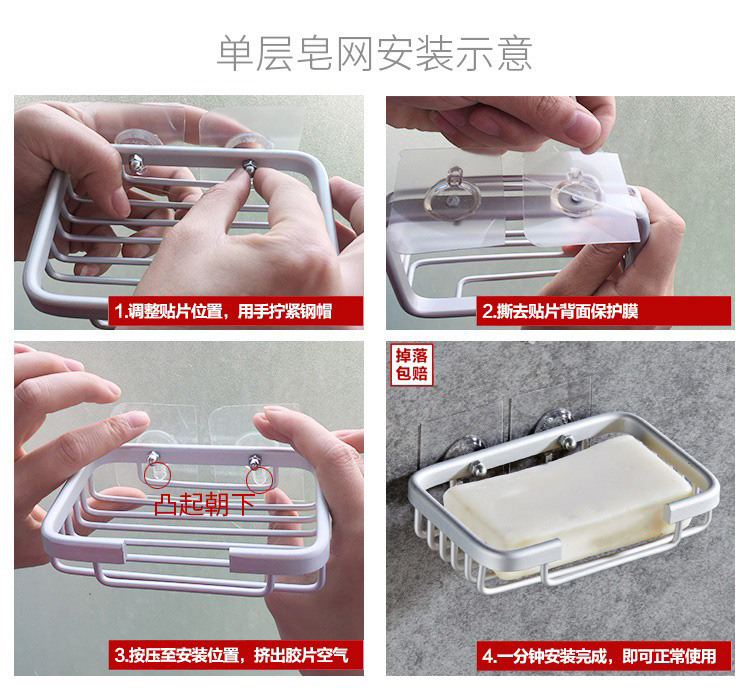 单层皂网安装示意

1.调整贴片位置，用手拧紧钢帽

2.撕去贴片背面保护膜

凸起朝下

3.按压至安装位置，挤出胶片空气

掉落包赔

4.一分钟安装完成，即可正常使用