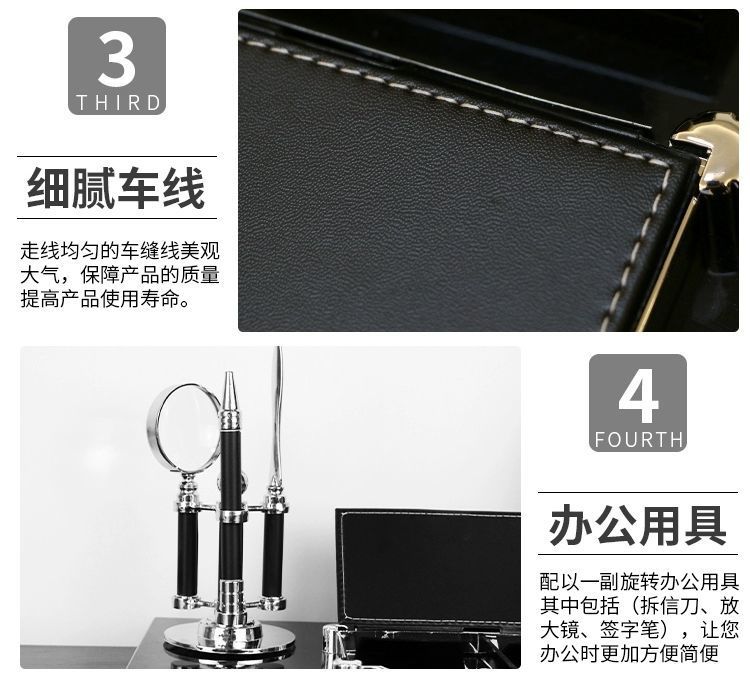 3
THIRD

细腻车线

走线均匀的车缝线美观大气，保障产品的质量提高产品使用寿命。

4
FOURTH

办公用具

配以一副旋转办公用具其中包括（拆信刀、放大镜、签字笔），让您办公时更加方便简便