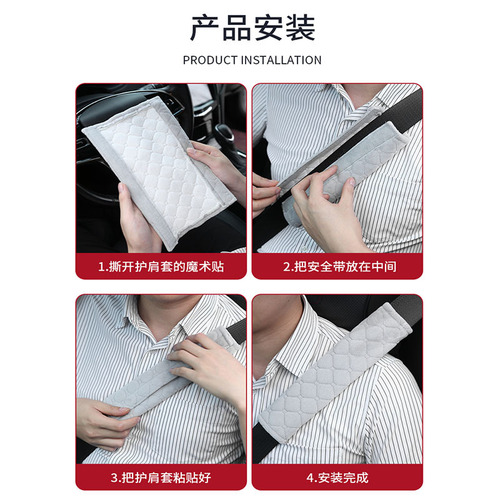 产品安装

PRODUCT INSTALLATION

1.撕开护肩套的魔术贴

2.把安全带放在中间

3.把护肩套粘贴好

4.安装完成