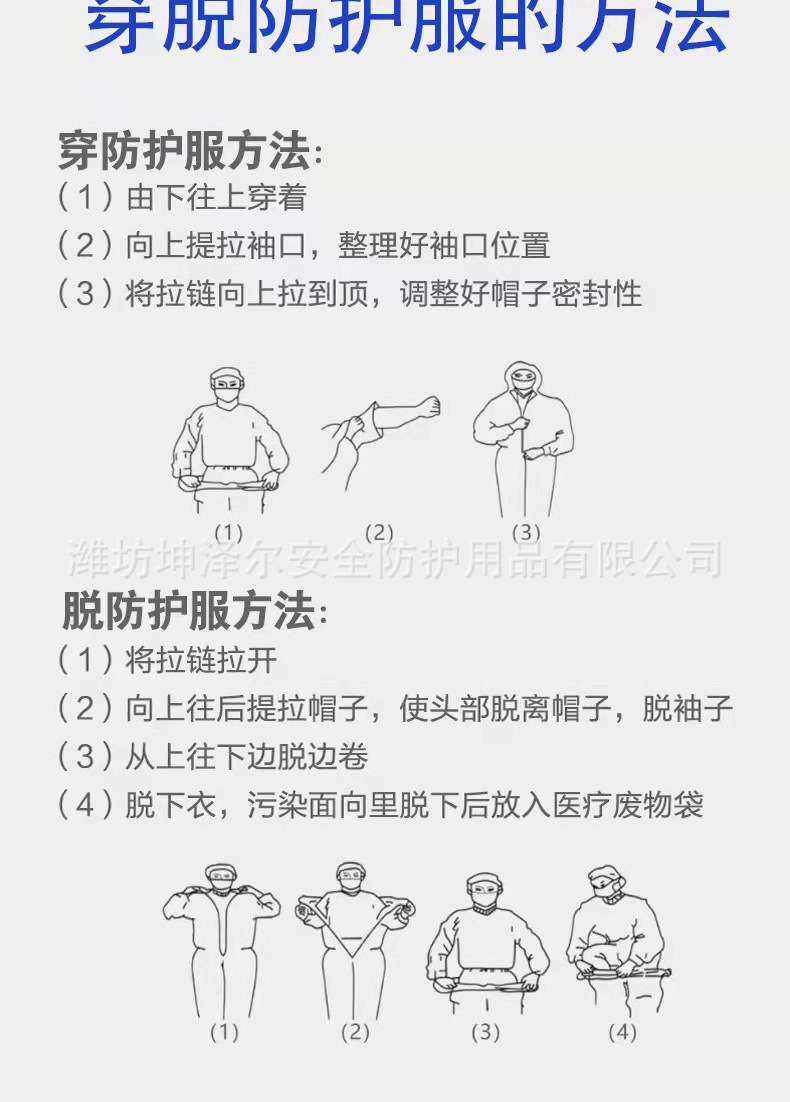 穿脱防护服的方法

穿防护服方法:
（1）由下往上穿着
（2）向上提拉袖口，整理好袖口位置
（3）将拉链向上拉到顶，调整好帽子密封性

(1) (2) (3)

潍坊坤泽尔安全防护用品有限公司

脱防护服方法:
（1）将拉链拉开
（2）向上往后提拉帽子，使头部脱离帽子，脱袖子
（3）从上往下边脱边卷
（4）脱下衣，污染面向里脱下后放入医疗废物袋

(1) (2) (3) (4)