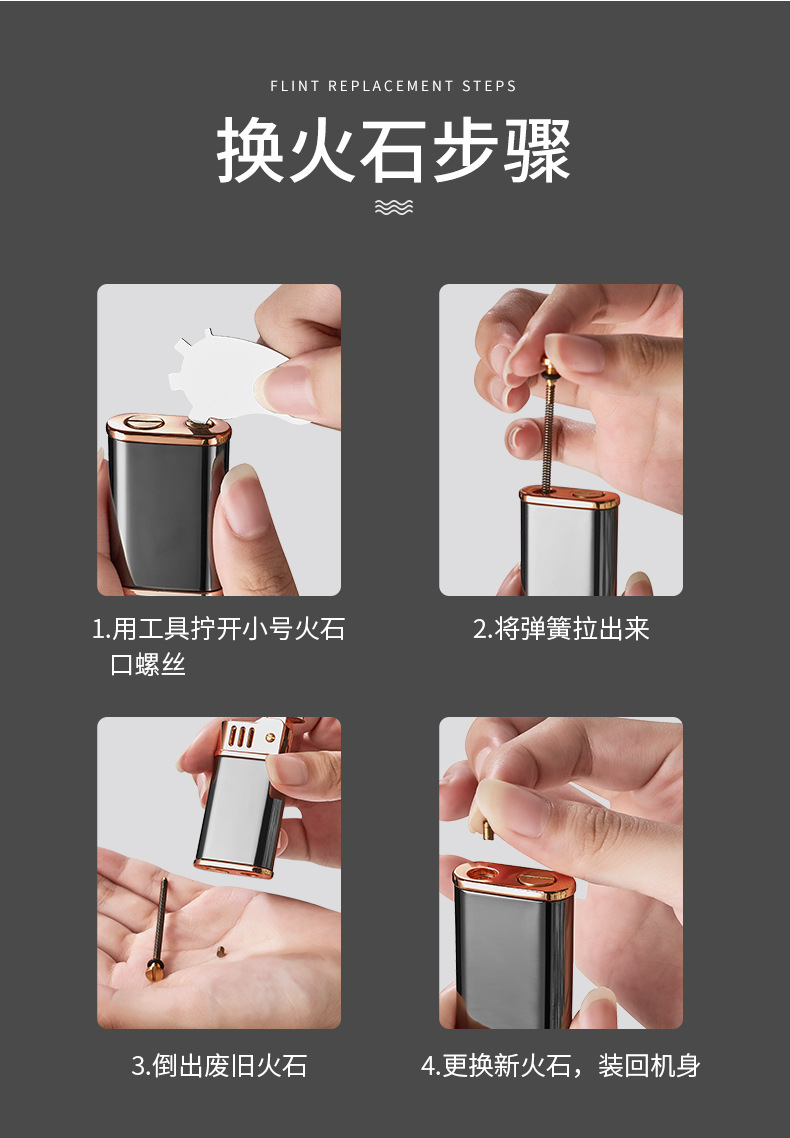 FLINT REPLACEMENT STEPS

换火石步骤

1.用工具拧开小号火石口螺丝

2.将弹簧拉出来

3.倒出废旧火石

4.更换新火石，装回机身