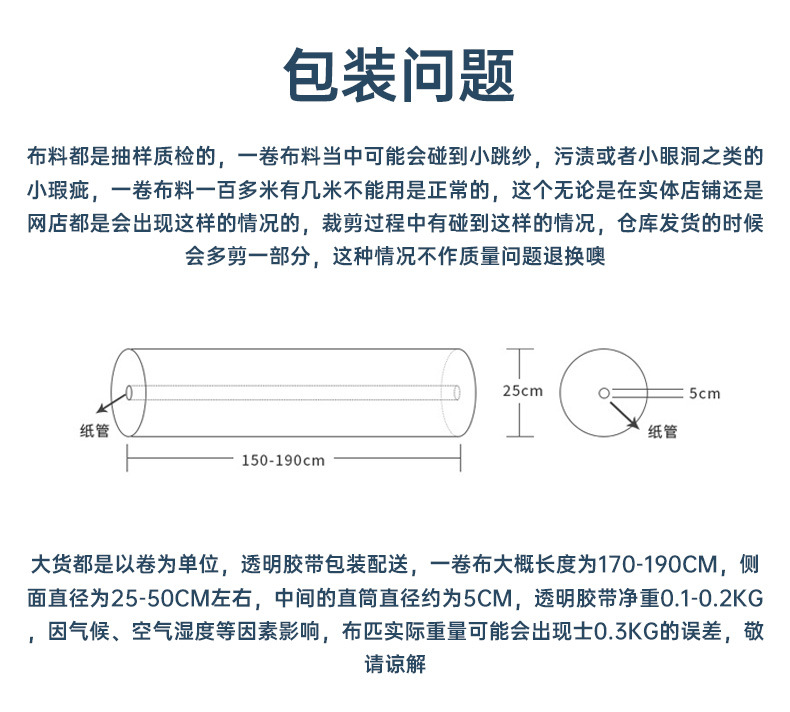 包装问题

布料都是抽样质检的，一卷布料当中可能会碰到小跳纱，污渍或者小眼洞之类的小瑕疵，一卷布料一百多米有几米不能用是正常的，这个无论是在实体店铺还是网店都是会出现这样的情况的，裁剪过程中有碰到这样的情况，仓库发货的时候会多剪一部分，这种情况不作质量问题退换噢

纸管

150-190cm

25cm

5cm

纸管

大货都是以卷为单位，透明胶带包装配送，一卷布大概长度为170-190CM，侧面直径为25-50CM左右，中间的直筒直径约为5CM，透明胶带净重0.1-0.2KG，因气候、空气湿度等因素影响，布匹实际重量可能会出现士0.3KG的误差，敬请谅解