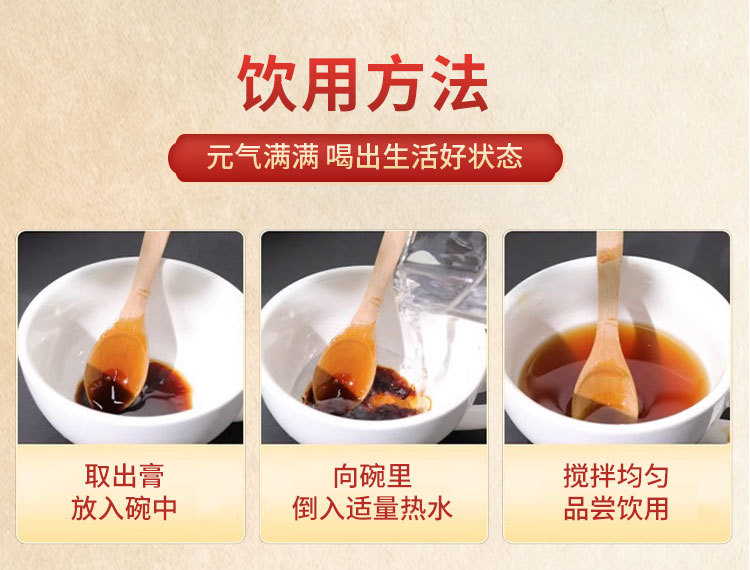 饮用方法

元气满满 喝出生活好状态

取出膏
放入碗中

向碗里
倒入适量热水

搅拌均匀
品尝饮用